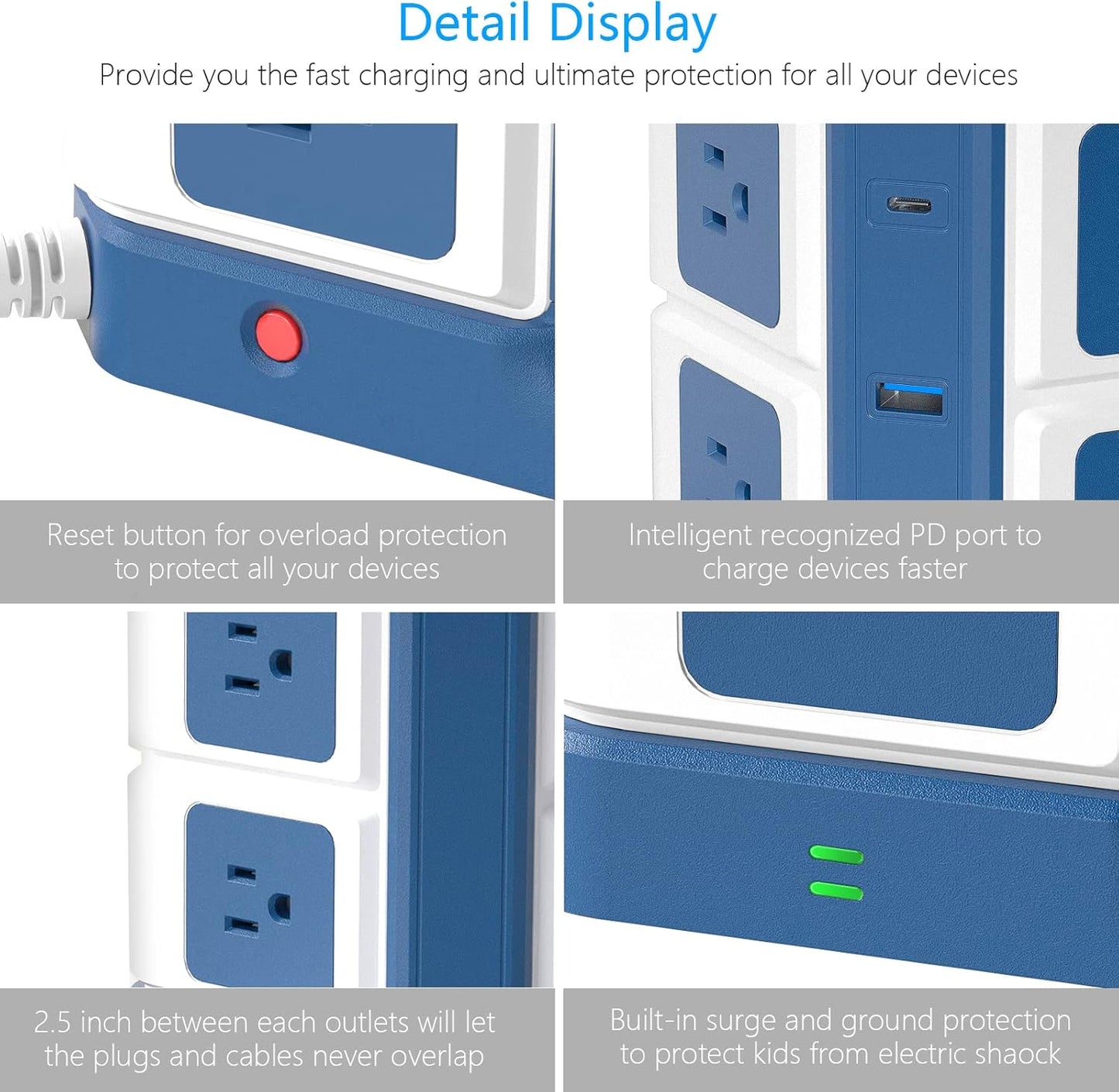 Detail Display

Provide you the fast charging and ultimate protection for all your devices

Reset button for overload protection to protect all your devices

Intelligent recognized PD port to charge devices faster

2.5 inch between each outlets will let the plugs and cables never overlap

Built-in surge and ground protection to protect kids from electric shaock