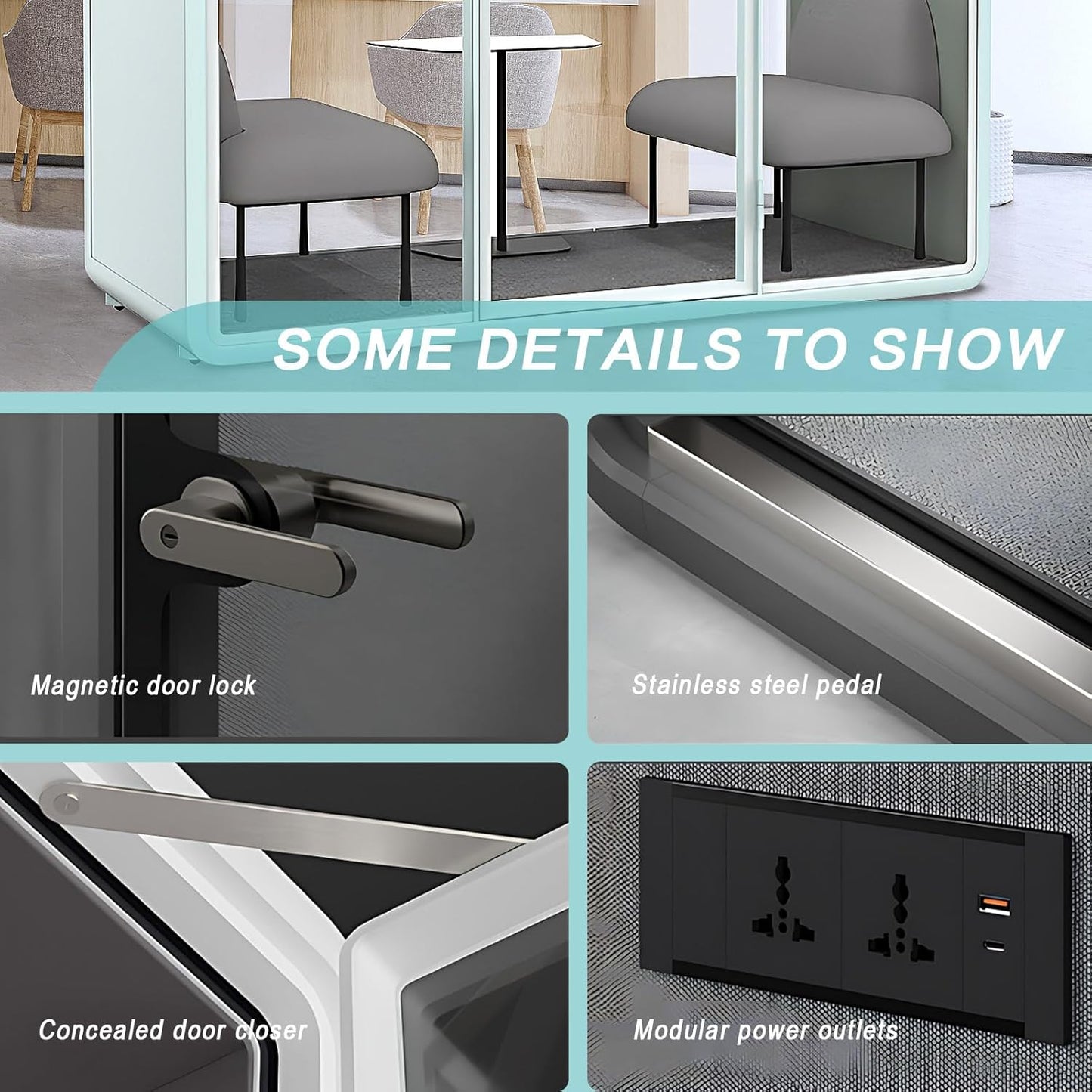 SOME DETAILS TO SHOW

Magnetic door lock

Stainless steel pedal

Concealed door closer

Modular power outlets