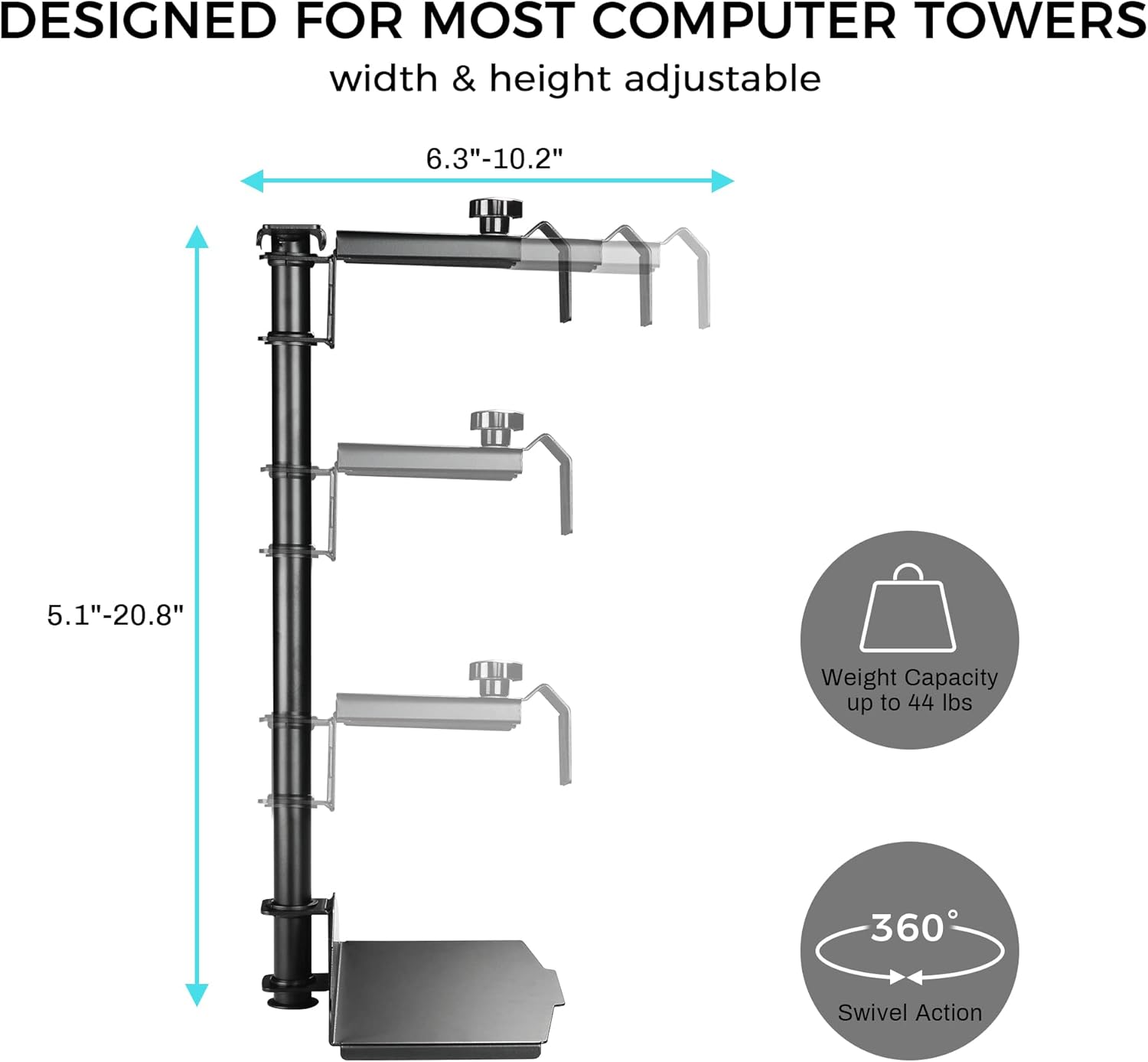 DESIGNED FOR MOST COMPUTER TOWERS
width & height adjustable

6.3"-10.2"

5.1"-20.8"

Weight Capacity up to 44 lbs

360°

Swivel Action