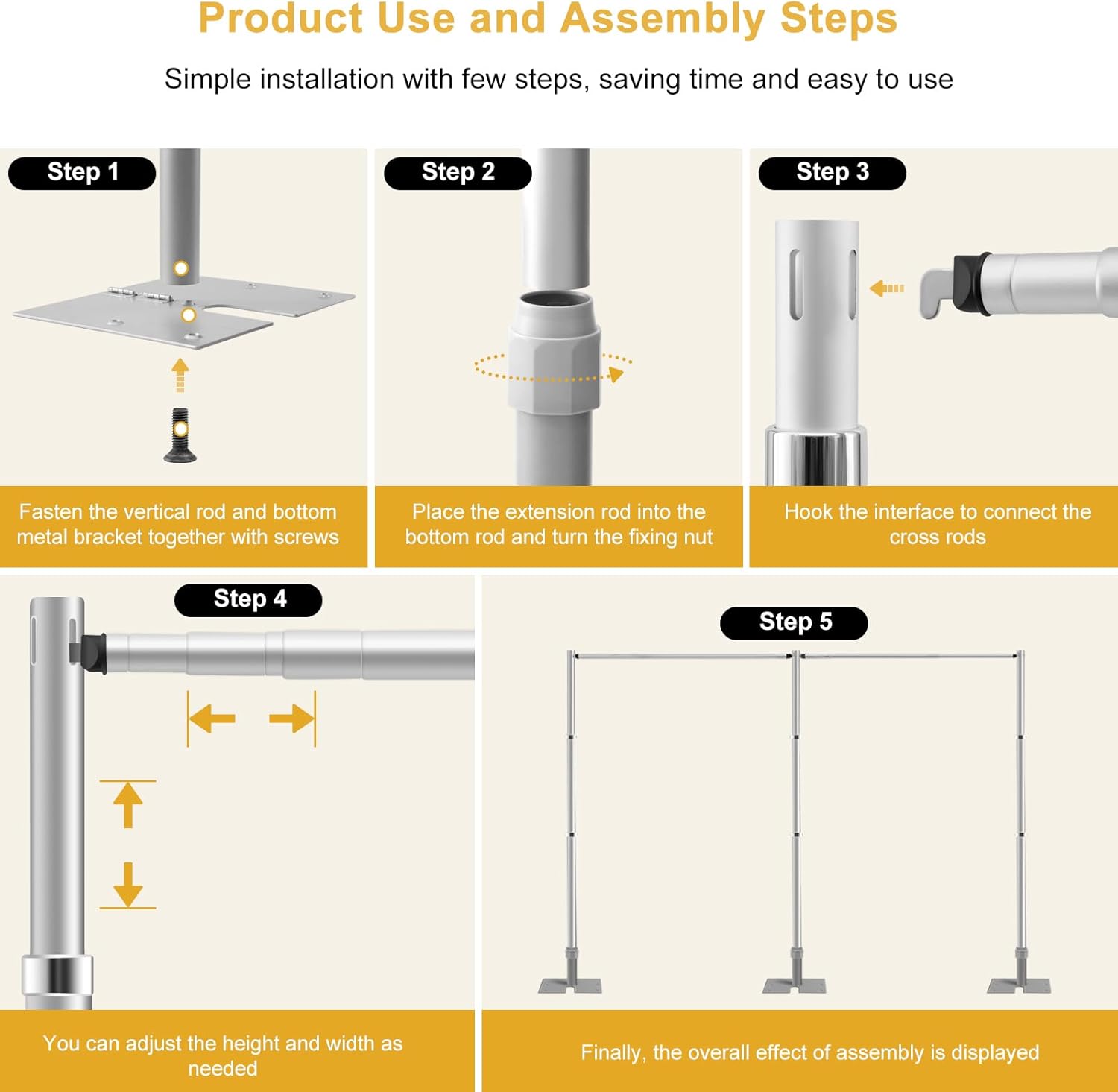 Product Use and Assembly Steps

Simple installation with few steps, saving time and easy to use

Step 1

Fasten the vertical rod and bottom metal bracket together with screws

Step 2

Place the extension rod into the bottom rod and turn the fixing nut

Step 3

Hook the interface to connect the cross rods

Step 4

You can adjust the height and width as needed

Step 5

Finally, the overall effect of assembly is displayed