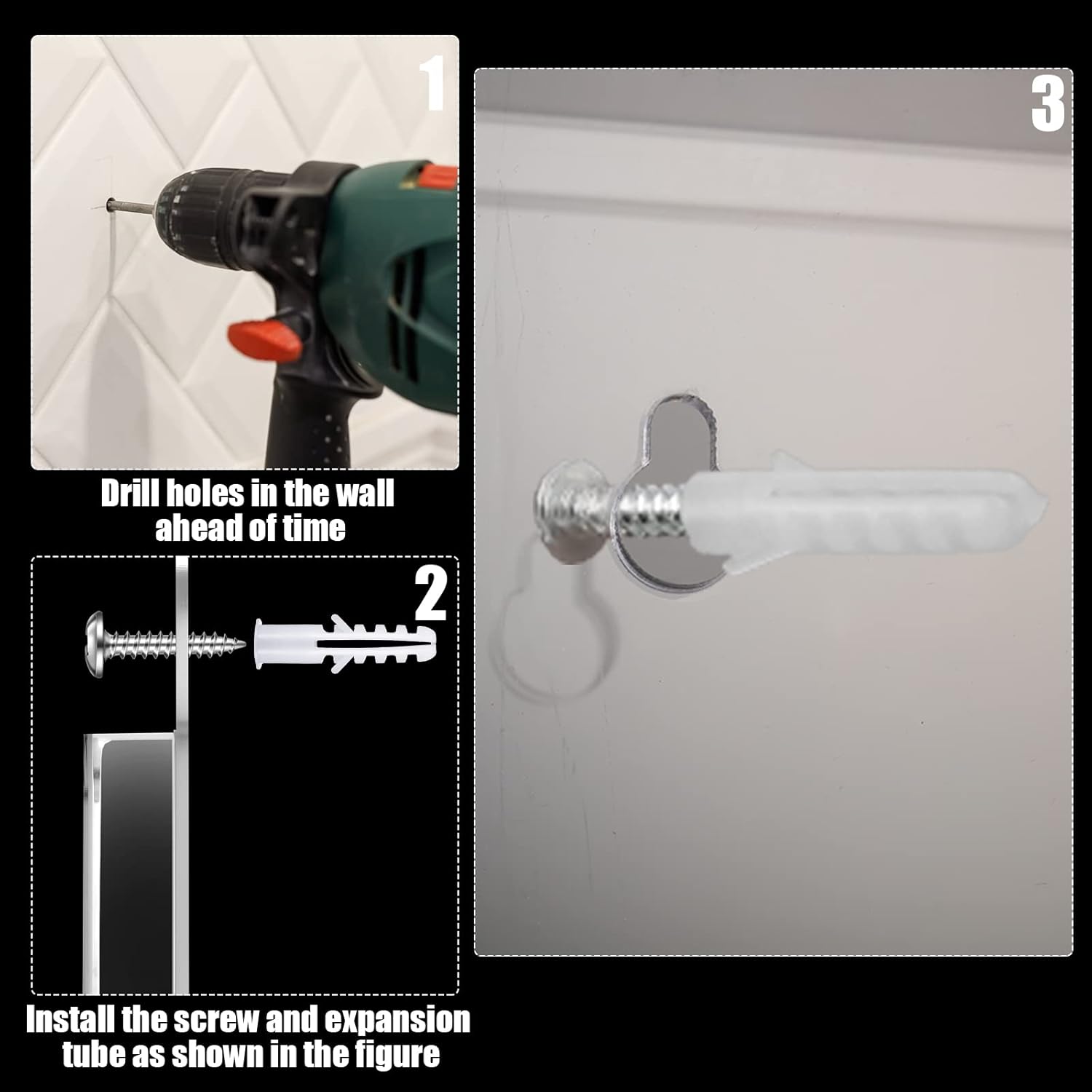 1

Drill holes in the wall ahead of time

2

Install the screw and expansion tube as shown in the figure

3