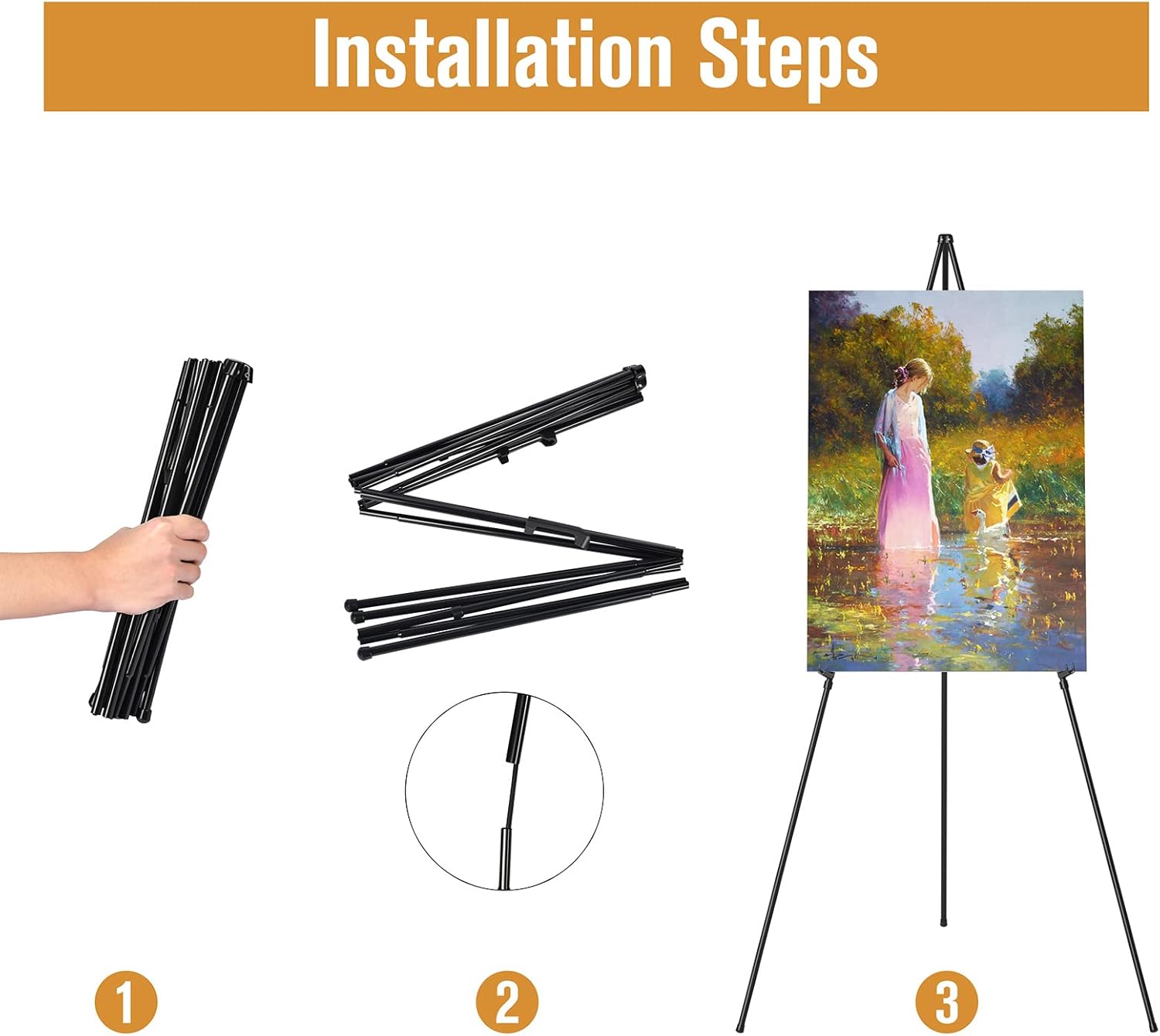 Installation Steps

1

2

3