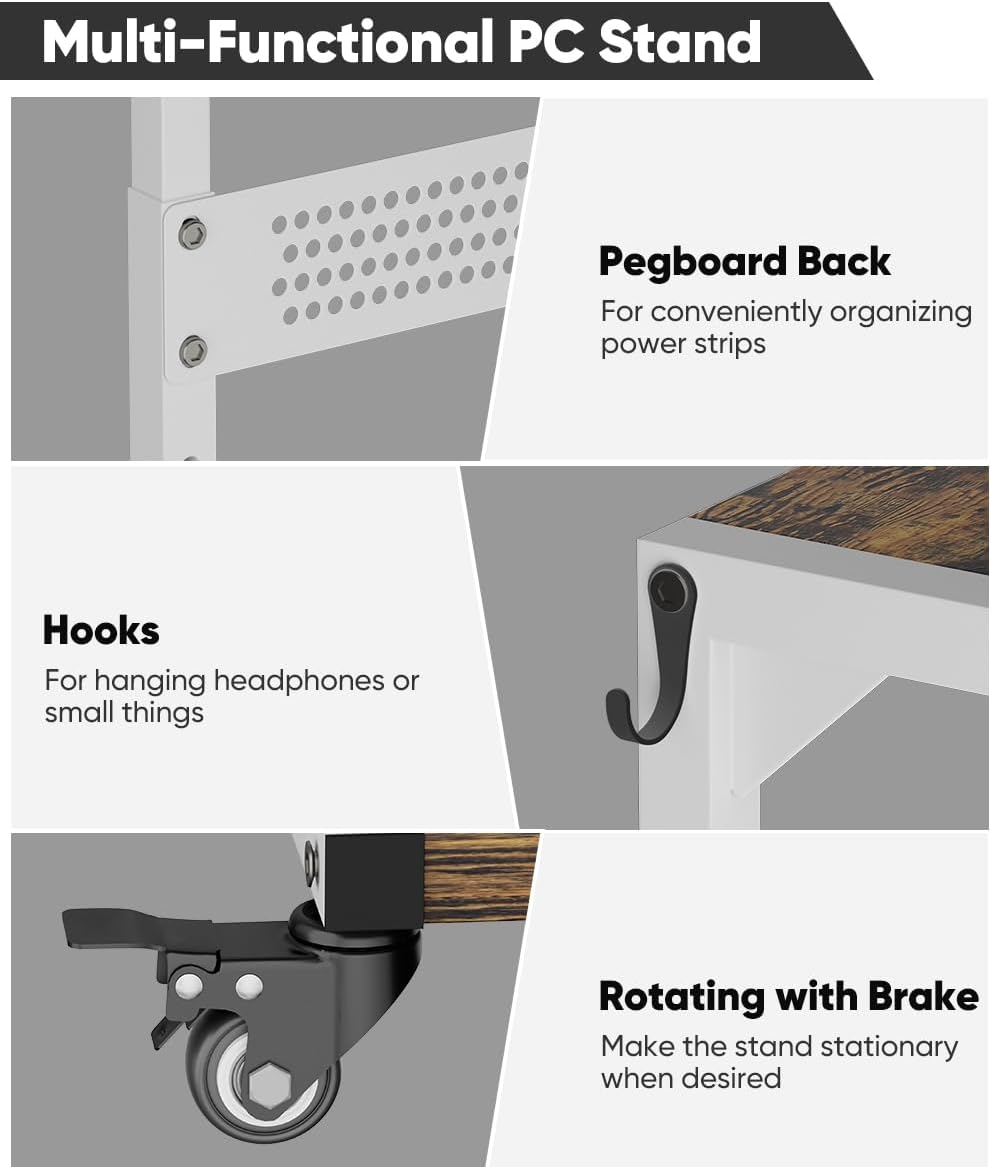 Multi-Functional PC Stand

Pegboard Back
For conveniently organizing power strips

Hooks
For hanging headphones or small things

Rotating with Brake
Make the stand stationary when desired