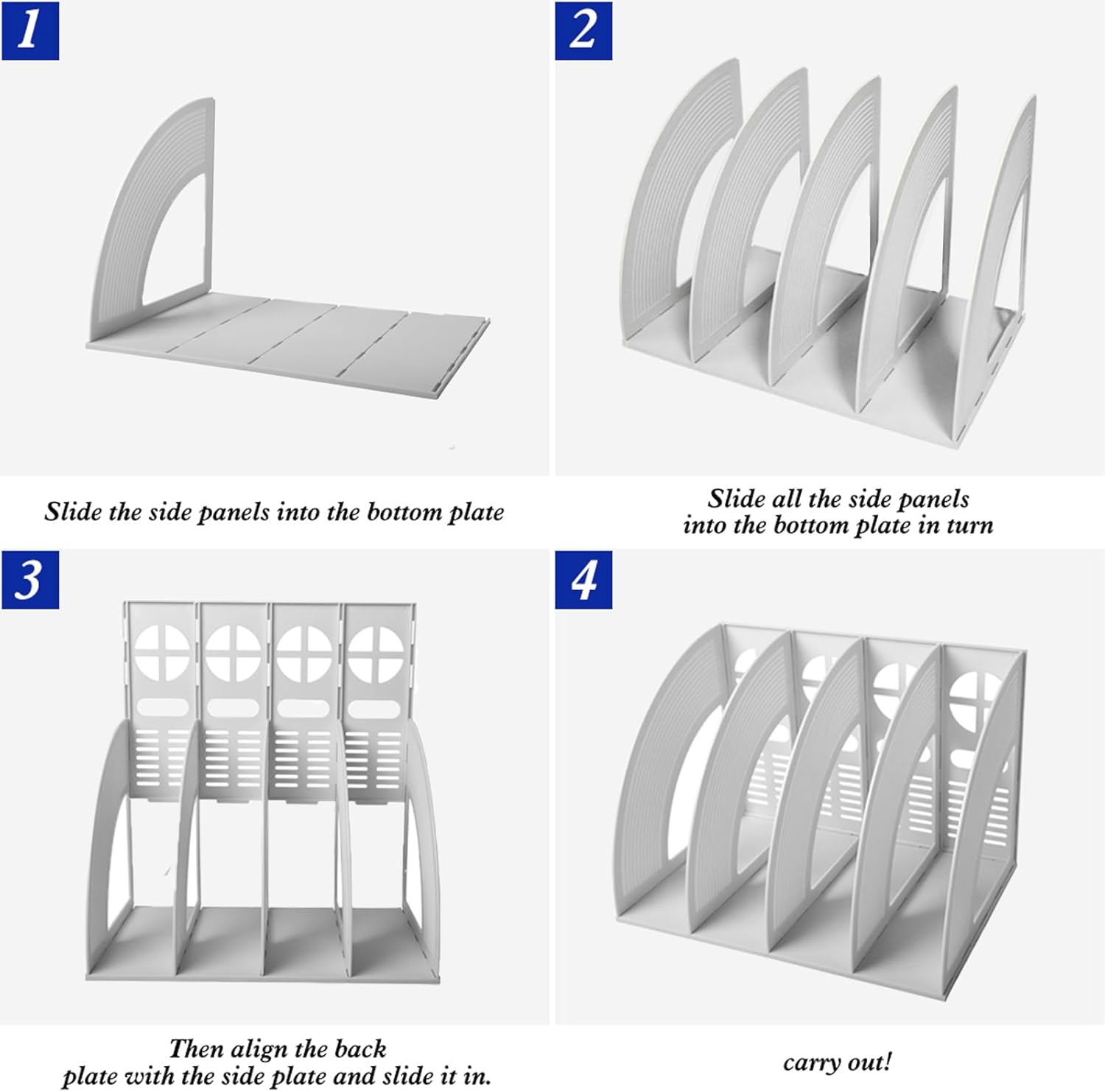 1

Slide the side panels into the bottom plate

2

Slide all the side panels into the bottom plate in turn

3

Then align the back plate with the side plate and slide it in.

4

carry out!