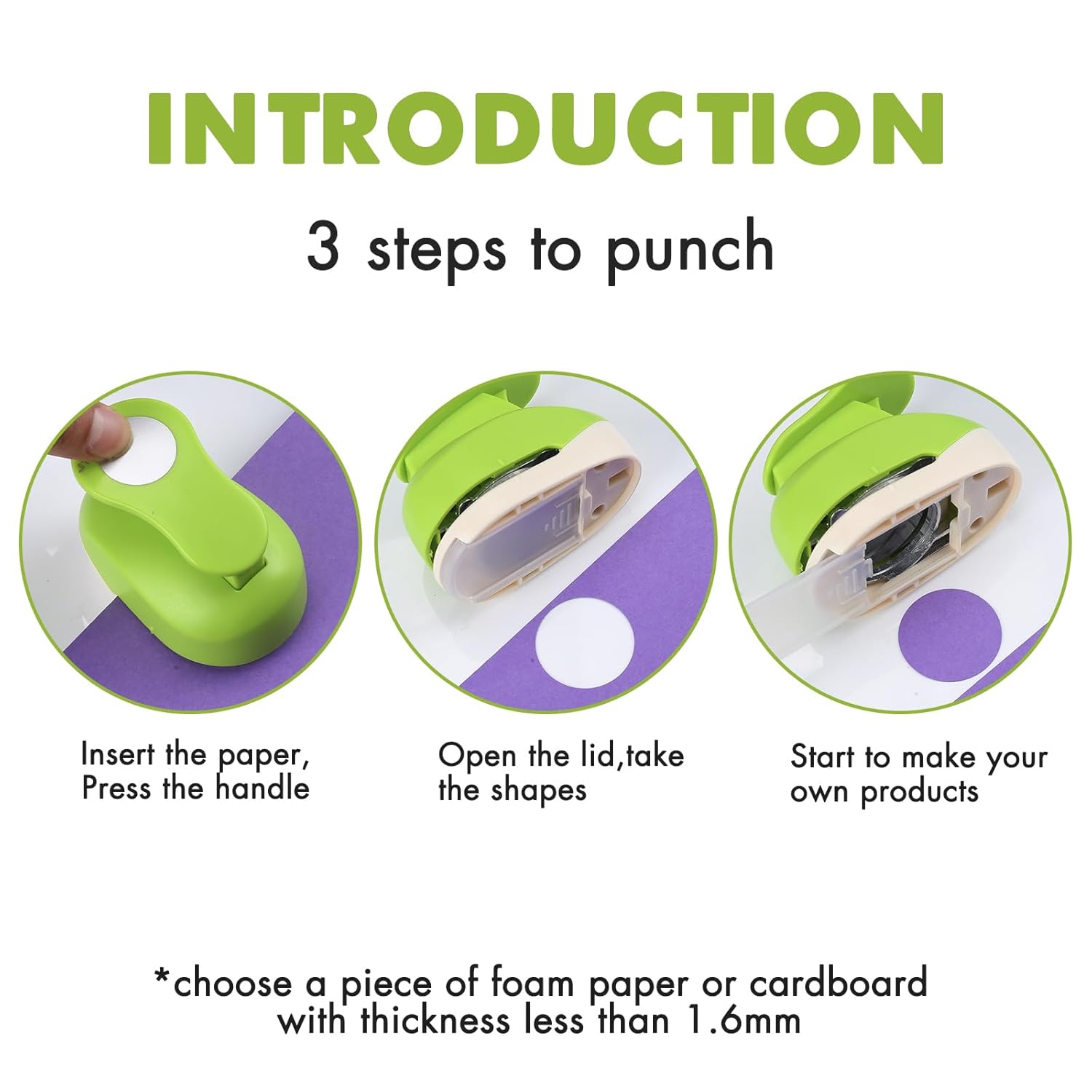 INTRODUCTION

3 steps to punch

Insert the paper,
Press the handle

Open the lid,take
the shapes

Start to make your
own products

*choose a piece of foam paper or cardboard
with thickness less than 1.6mm