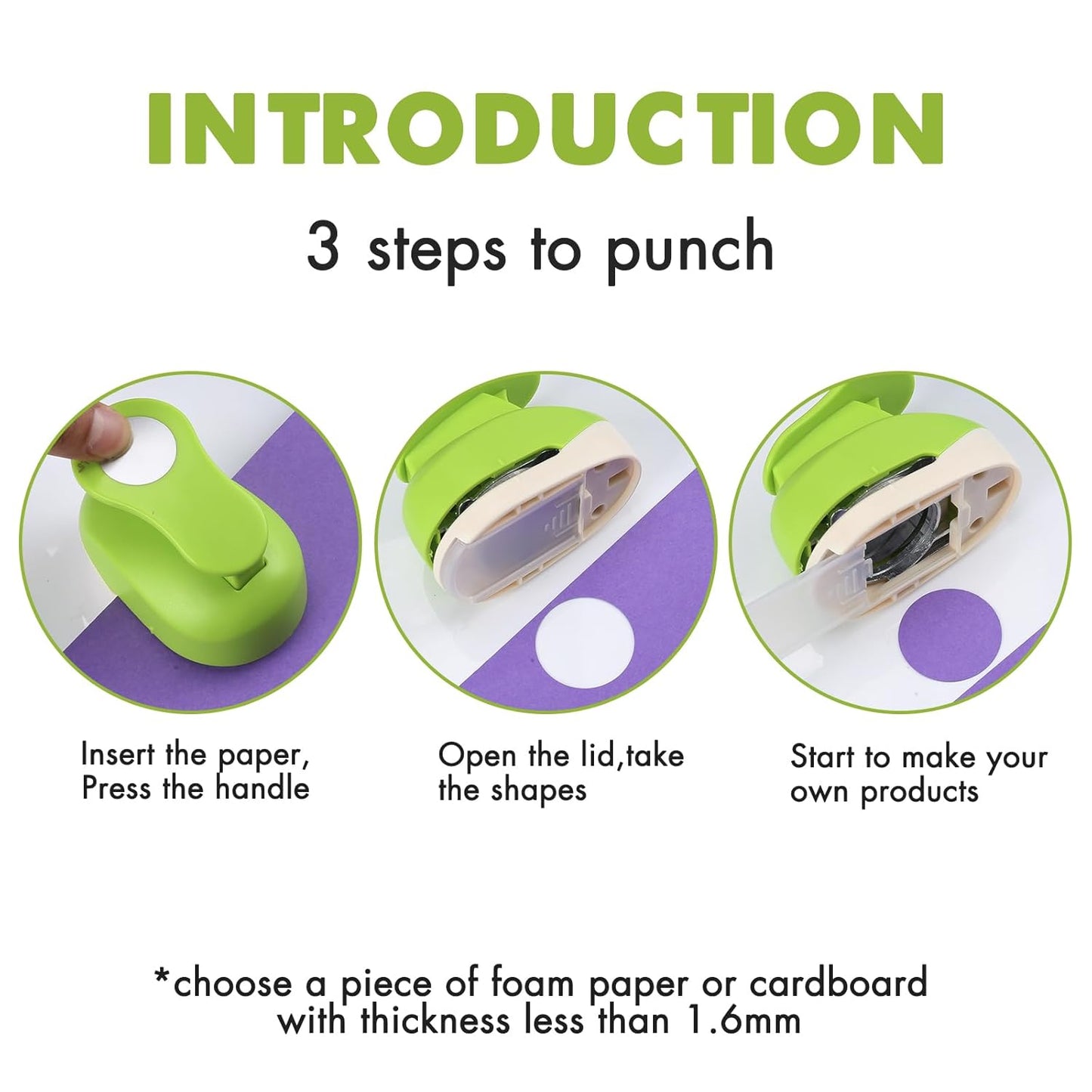 INTRODUCTION

3 steps to punch

Insert the paper, Press the handle

Open the lid,take the shapes

Start to make your own products

*choose a piece of foam paper or cardboard with thickness less than 1.6mm