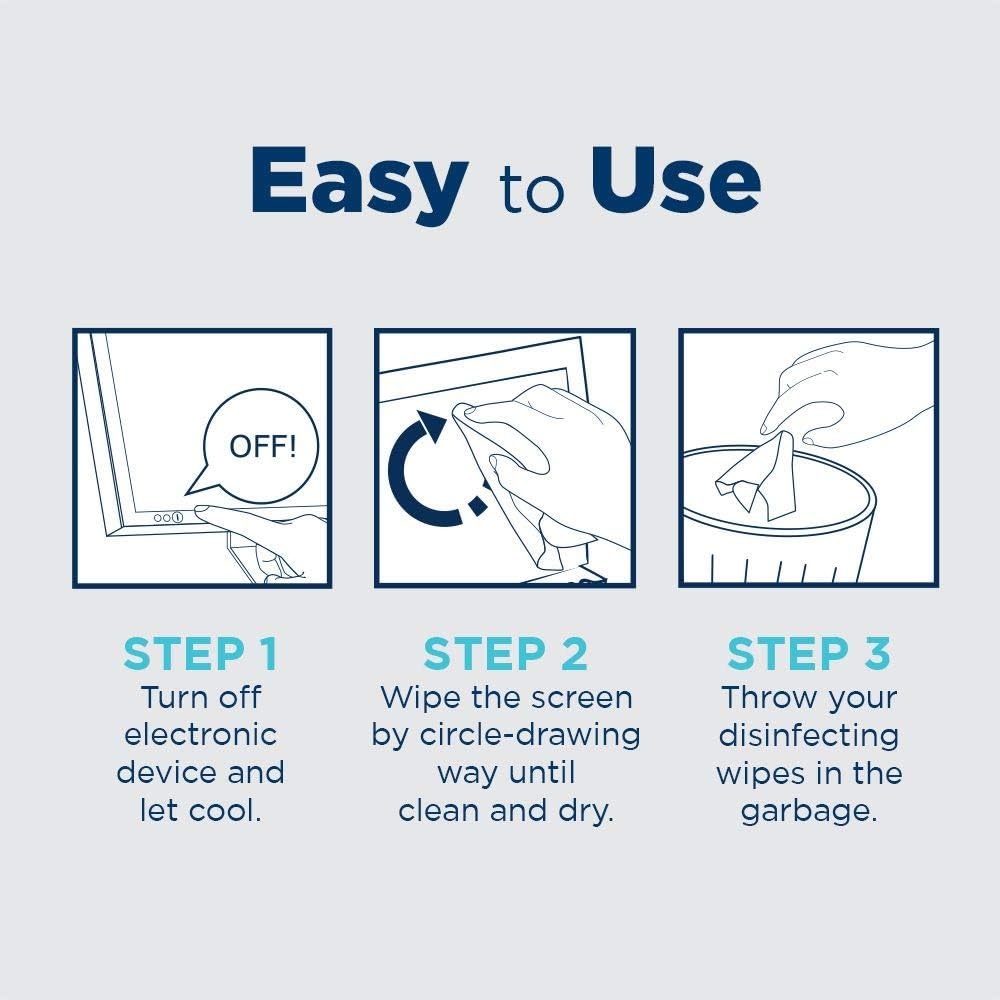 Easy to Use

OFF!

STEP 1
Turn off electronic device and let cool.

STEP 2
Wipe the screen by circle-drawing way until clean and dry.

STEP 3
Throw your disinfecting wipes in the garbage.