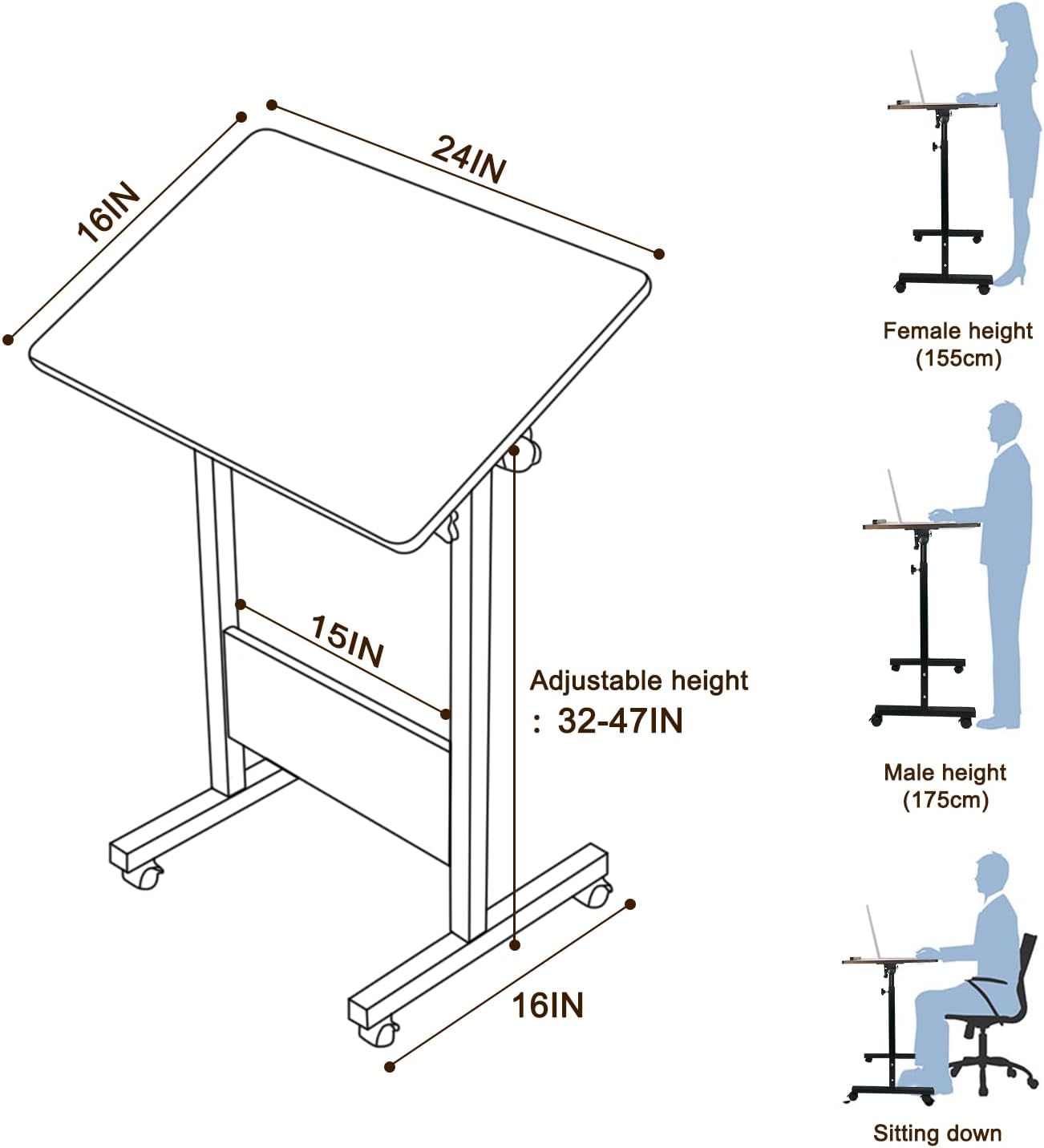 16IN

24IN

15IN

Adjustable height
: 32-47IN

16IN

Female height
(155cm)

Male height
(175cm)

Sitting down