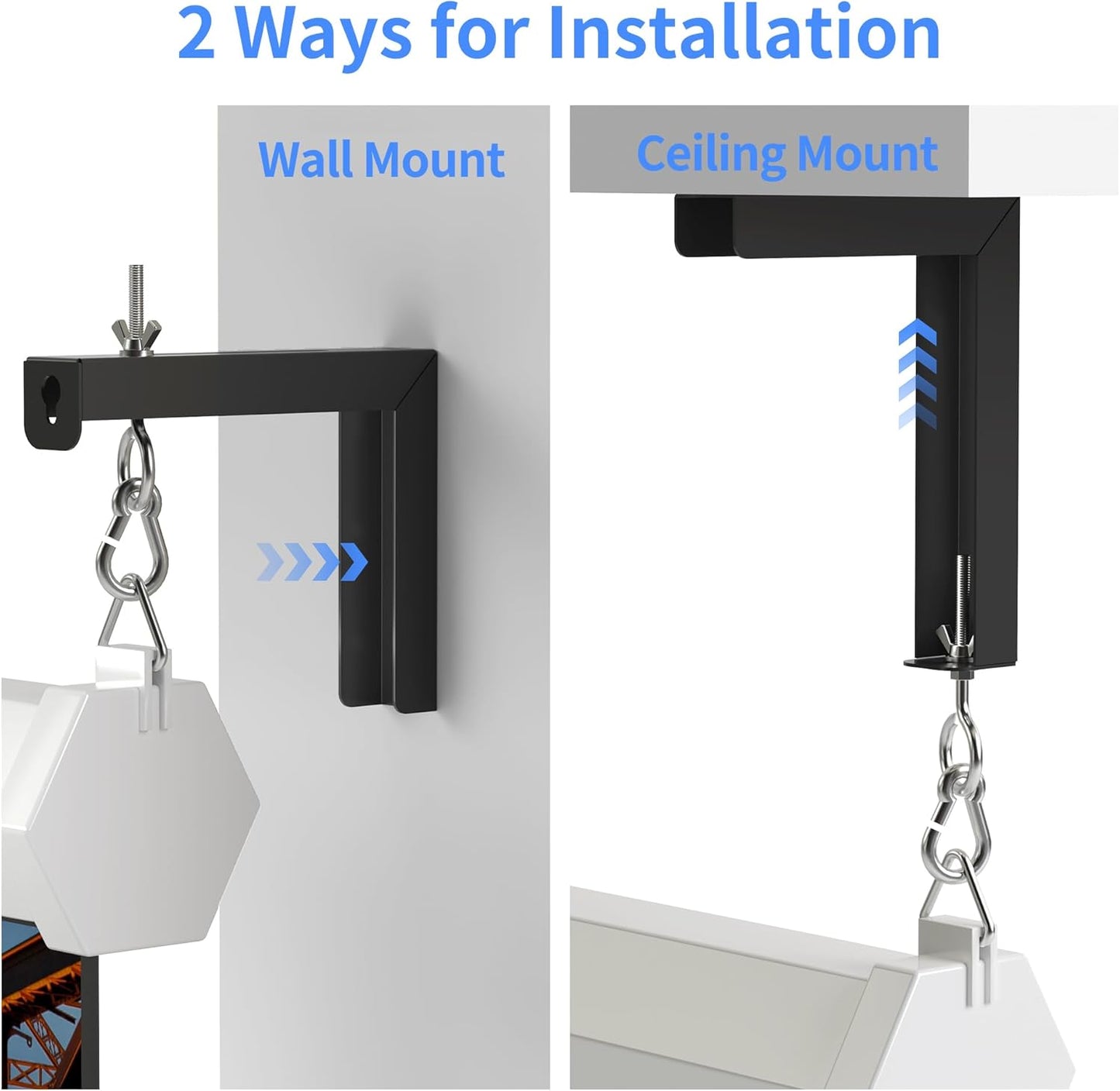 2 Ways for Installation

Wall Mount

Ceiling Mount