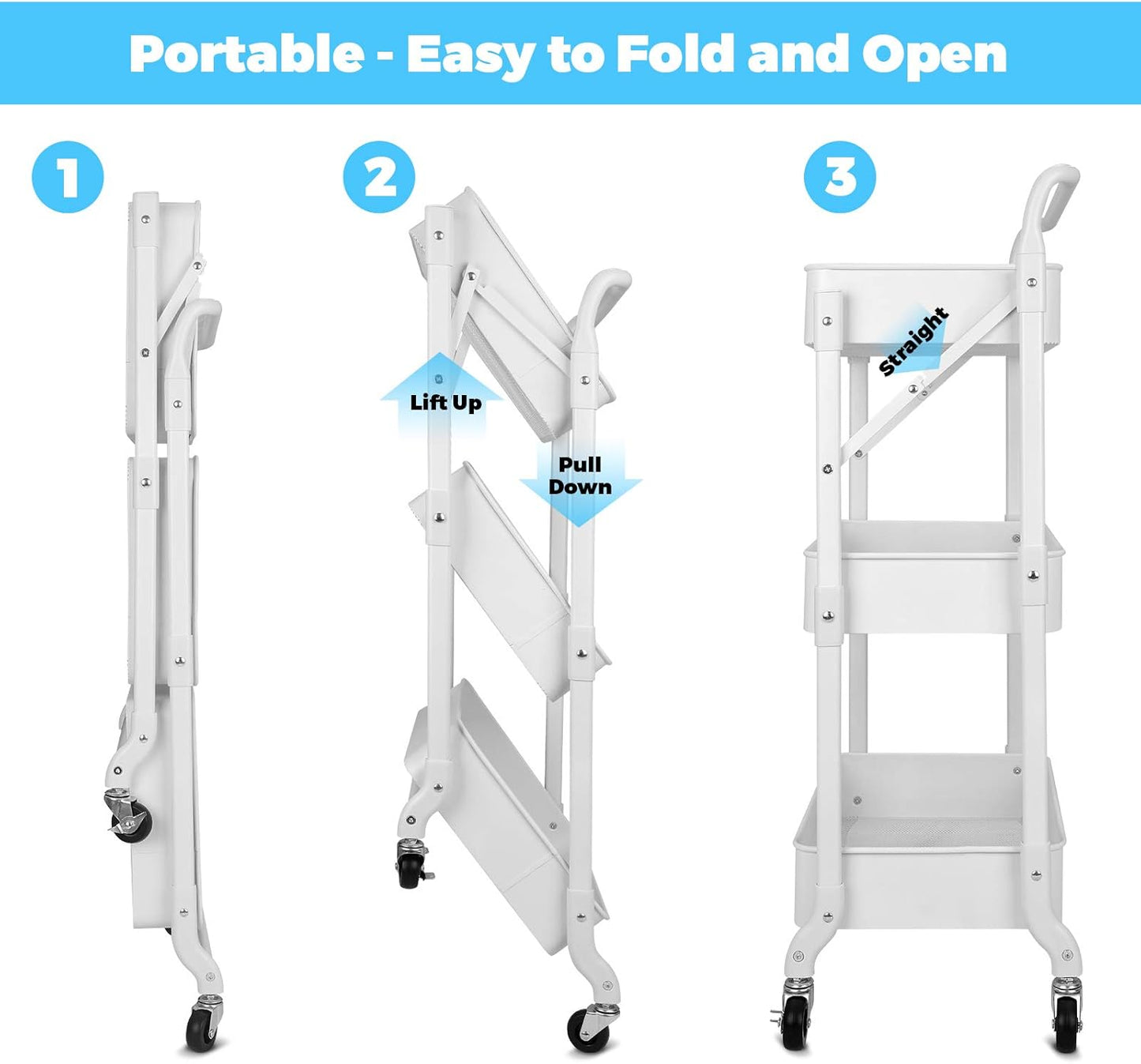 Portable - Easy to Fold and Open

1

2

Lift Up

Pull Down

3

Straight