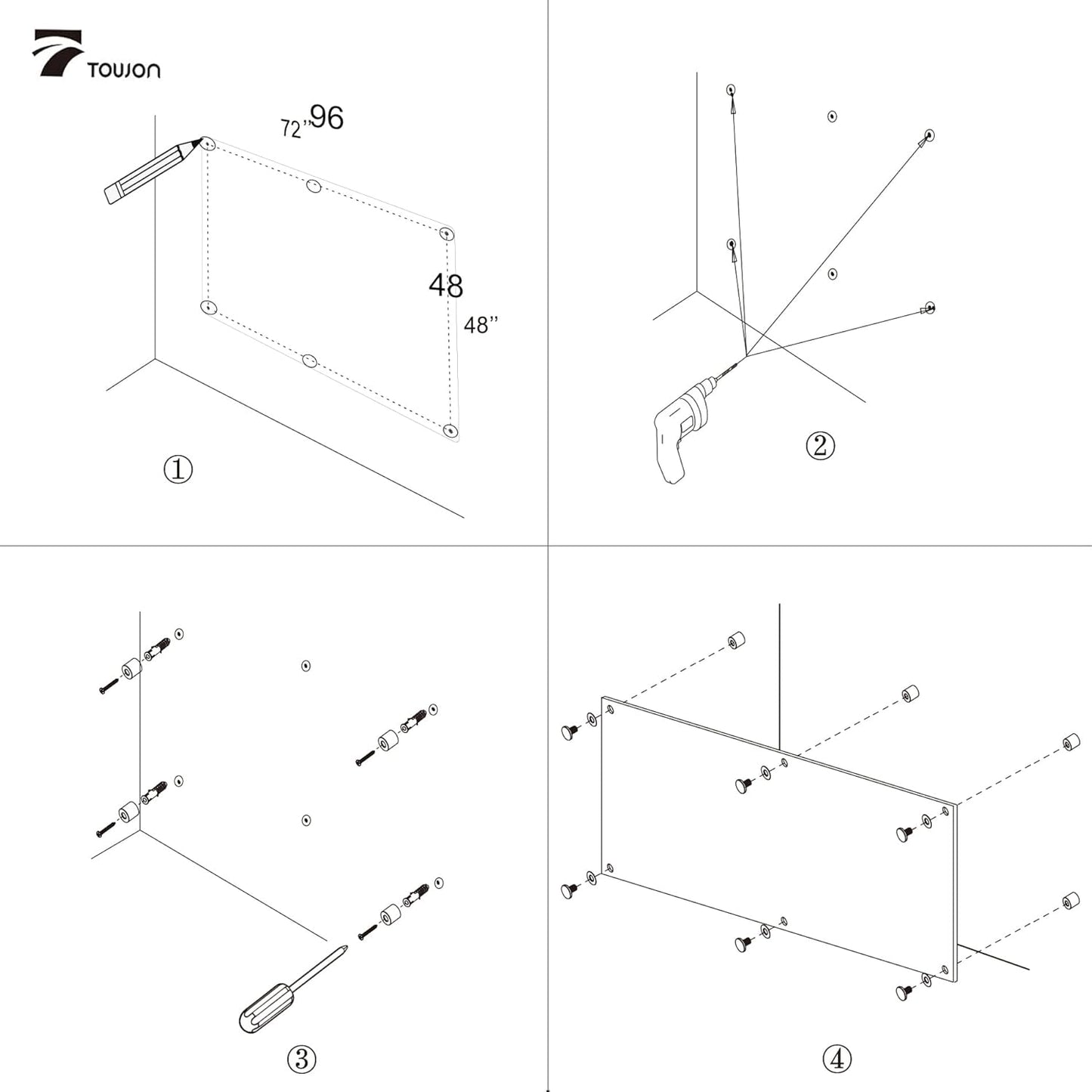 TOUJON

72'' 96

48

48''

①

②

③

④