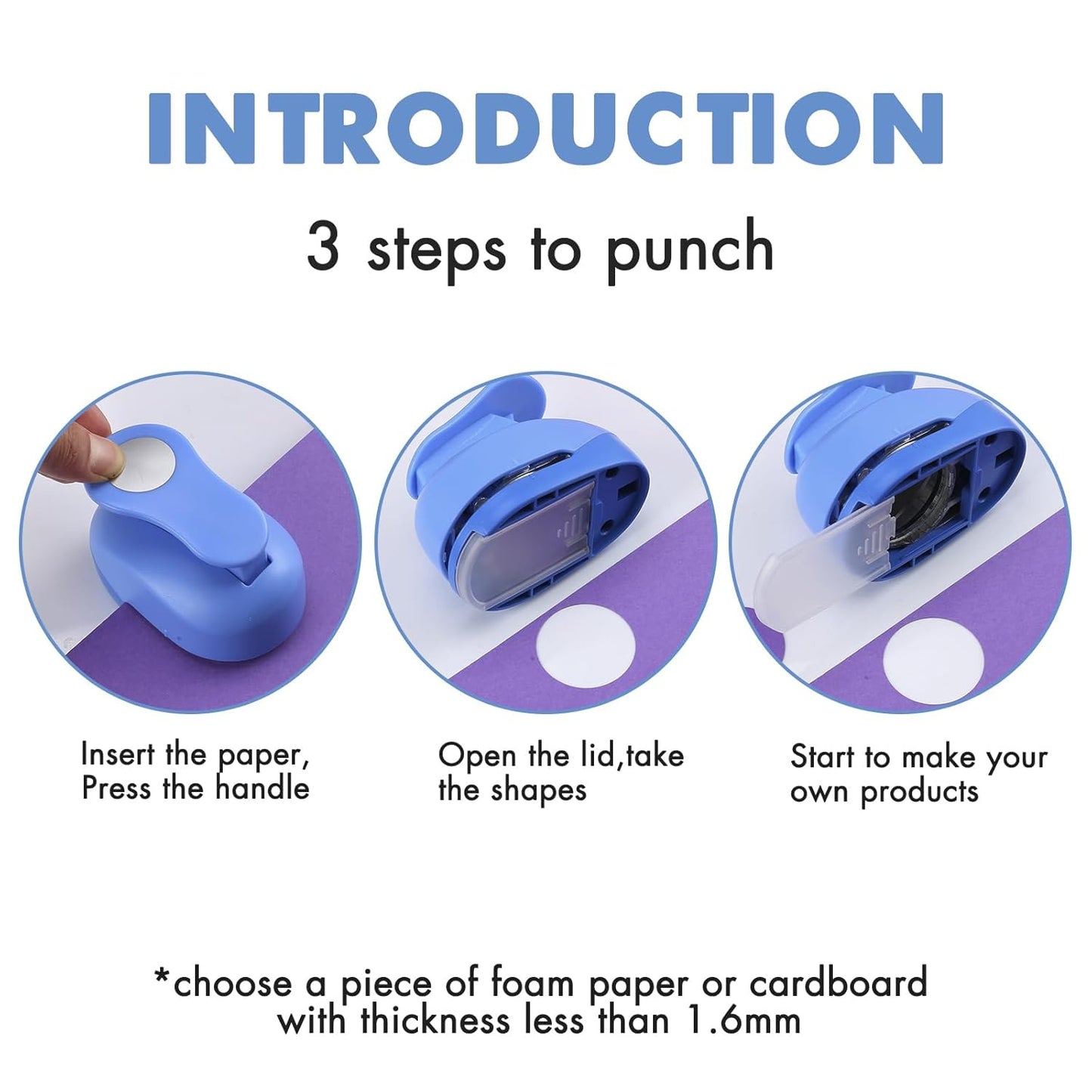 INTRODUCTION

3 steps to punch

Insert the paper, Press the handle

Open the lid,take the shapes

Start to make your own products

*choose a piece of foam paper or cardboard with thickness less than 1.6mm