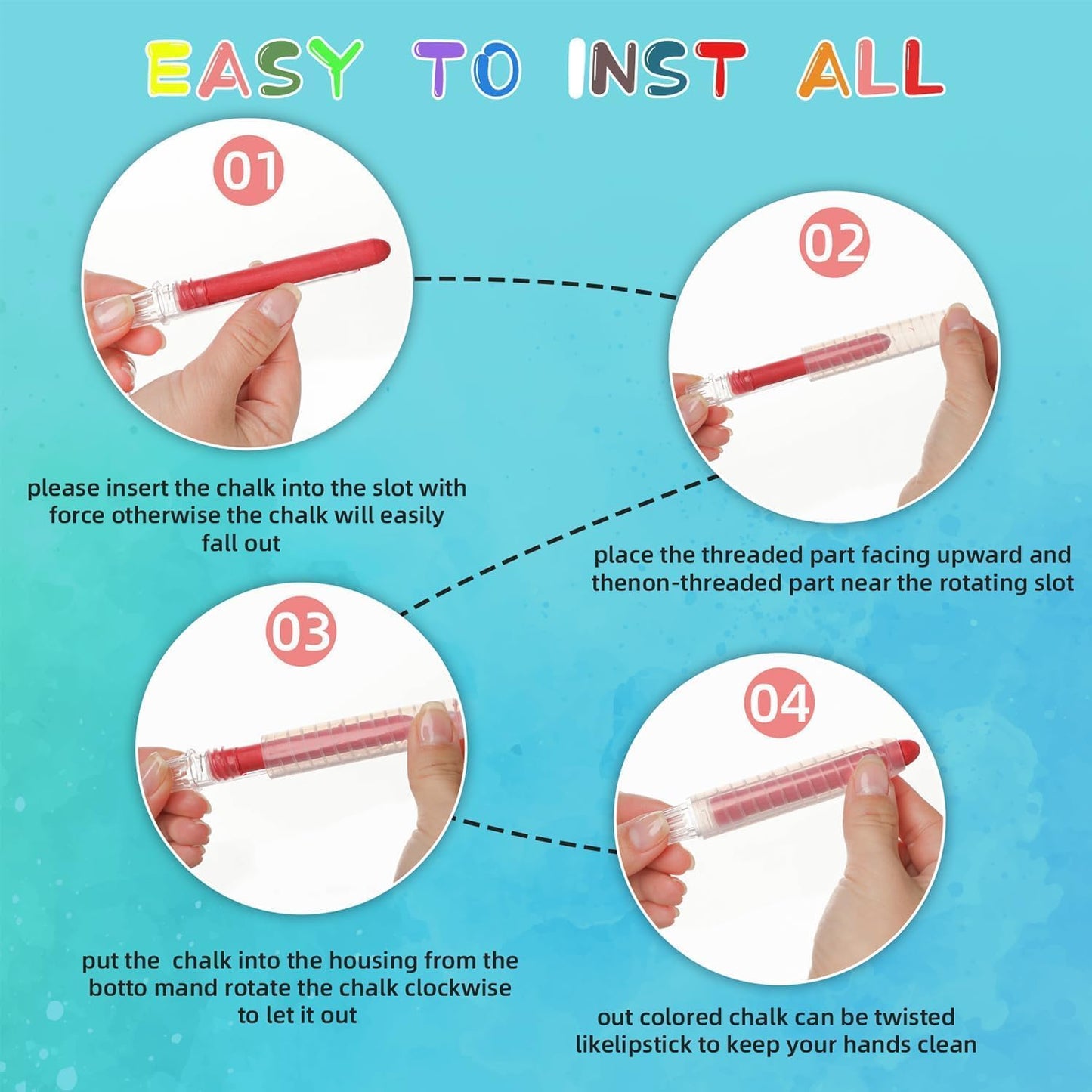 EASY TO INST ALL

01

please insert the chalk into the slot with force otherwise the chalk will easily fall out

02

place the threaded part facing upward and thenon-threaded part near the rotating slot

03

put the  chalk into the housing from the botto mand rotate the chalk clockwise to let it out

04

out colored chalk can be twisted likelipstick to keep your hands clean