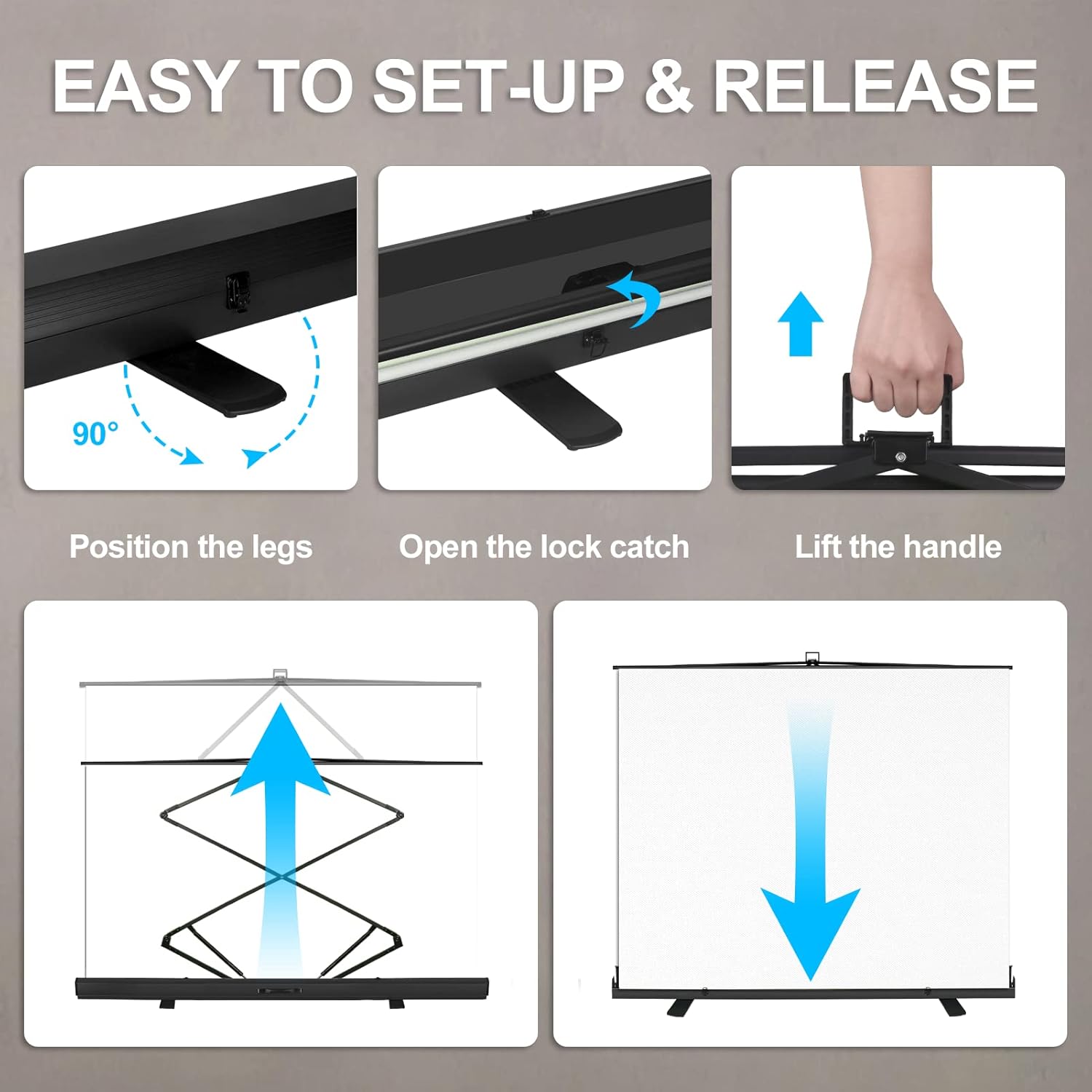 EASY TO SET-UP & RELEASE

90°

Position the legs

Open the lock catch

Lift the handle