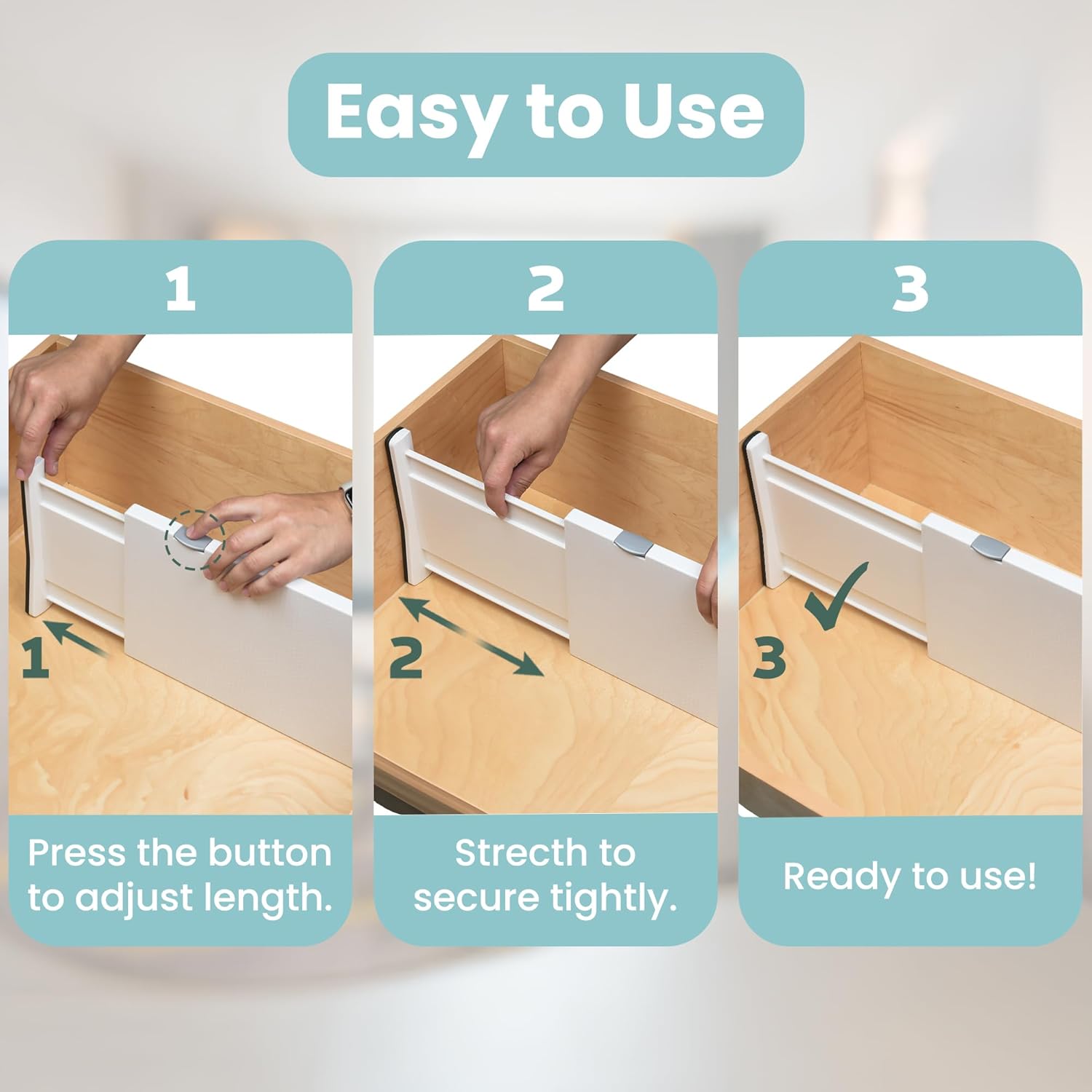 Easy to Use

1

1

Press the button to adjust length.

2

2

Strecth to secure tightly.

3

3

Ready to use!