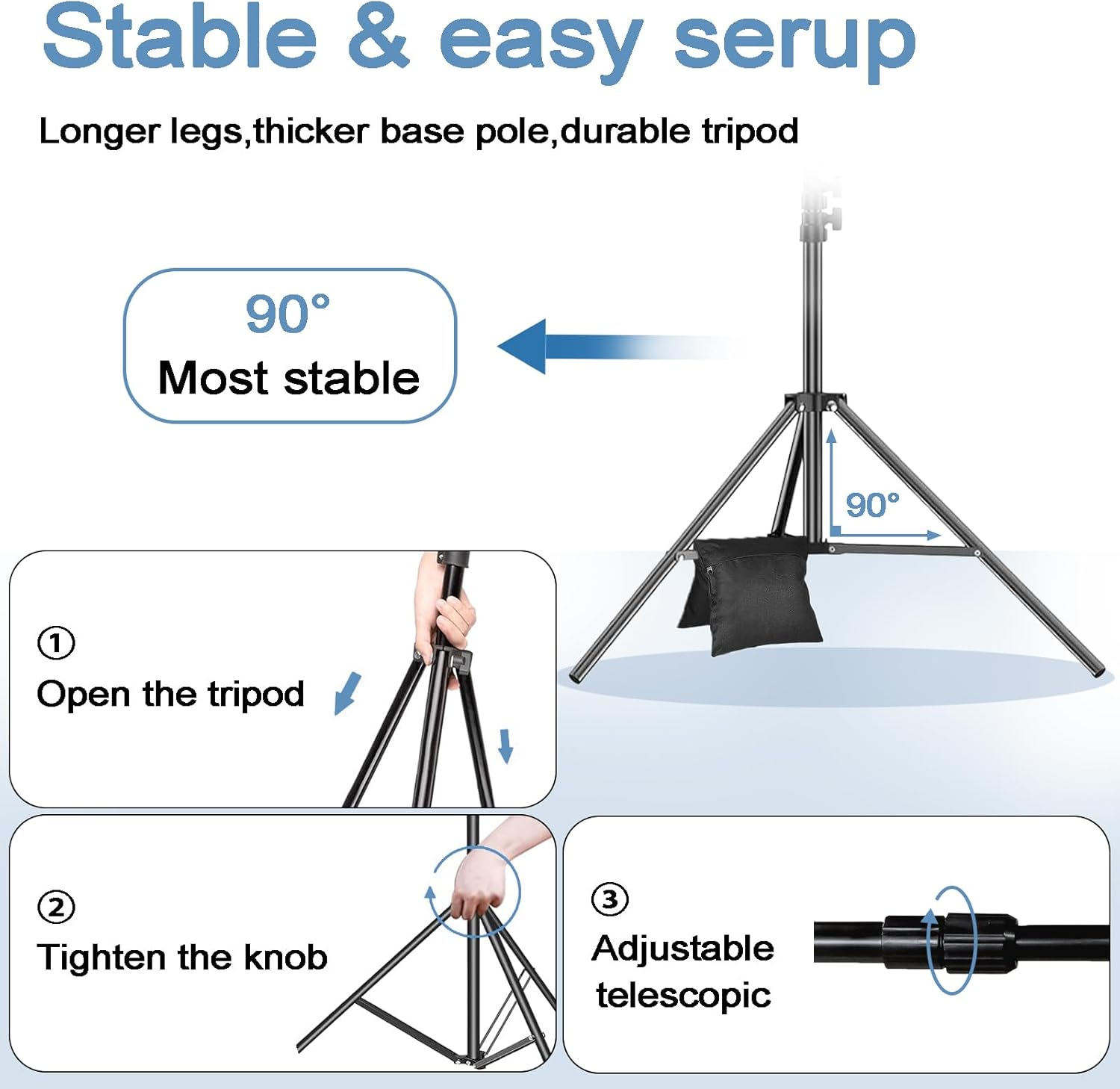 Stable & easy serup

Longer legs,thicker base pole,durable tripod

90°
Most stable

90°

①
Open the tripod

②
Tighten the knob

③
Adjustable telescopic