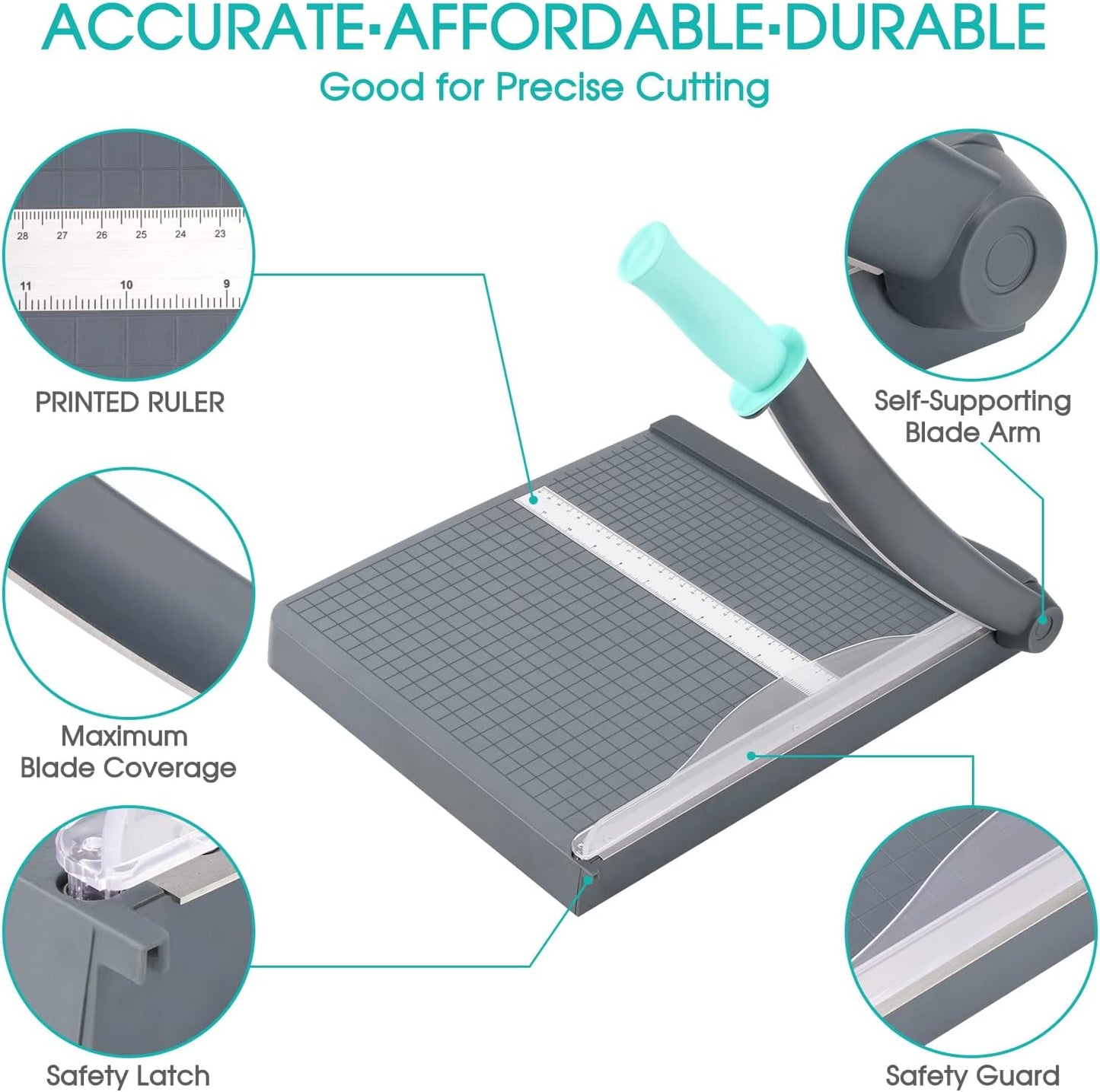 ACCURATE·AFFORDABLE·DURABLE
Good for Precise Cutting

28 27 26 25 24 23
11 10 9

PRINTED RULER

Self-Supporting Blade Arm

Maximum Blade Coverage

Safety Latch

Safety Guard