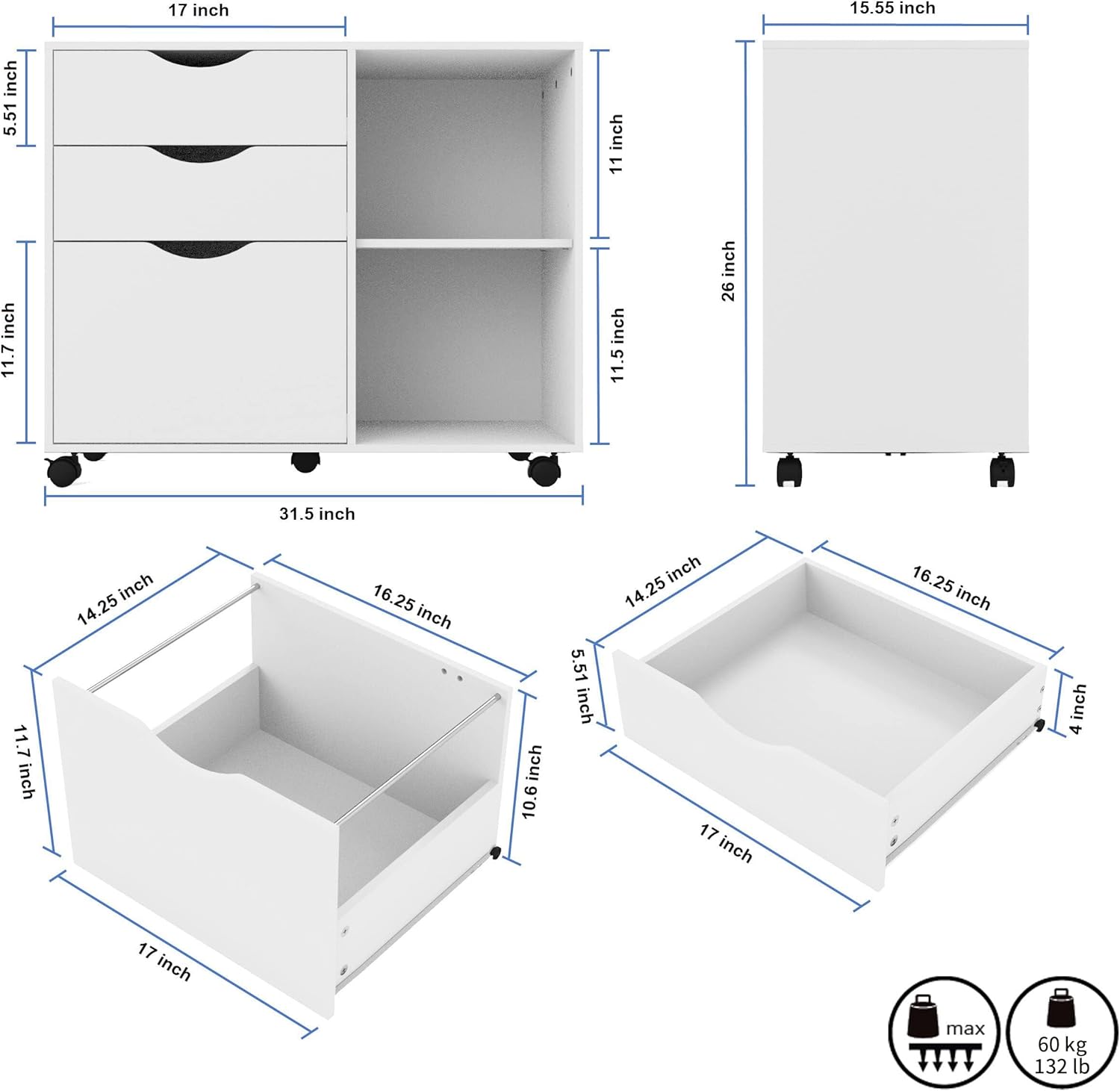 17 inch

5.51 inch

11.7 inch

11 inch

11.5 inch

31.5 inch

15.55 inch

26 inch

14.25 inch

16.25 inch

11.7 inch

10.6 inch

17 inch

14.25 inch

16.25 inch

5.51 inch

4 inch

17 inch

max

60 kg
132 lb