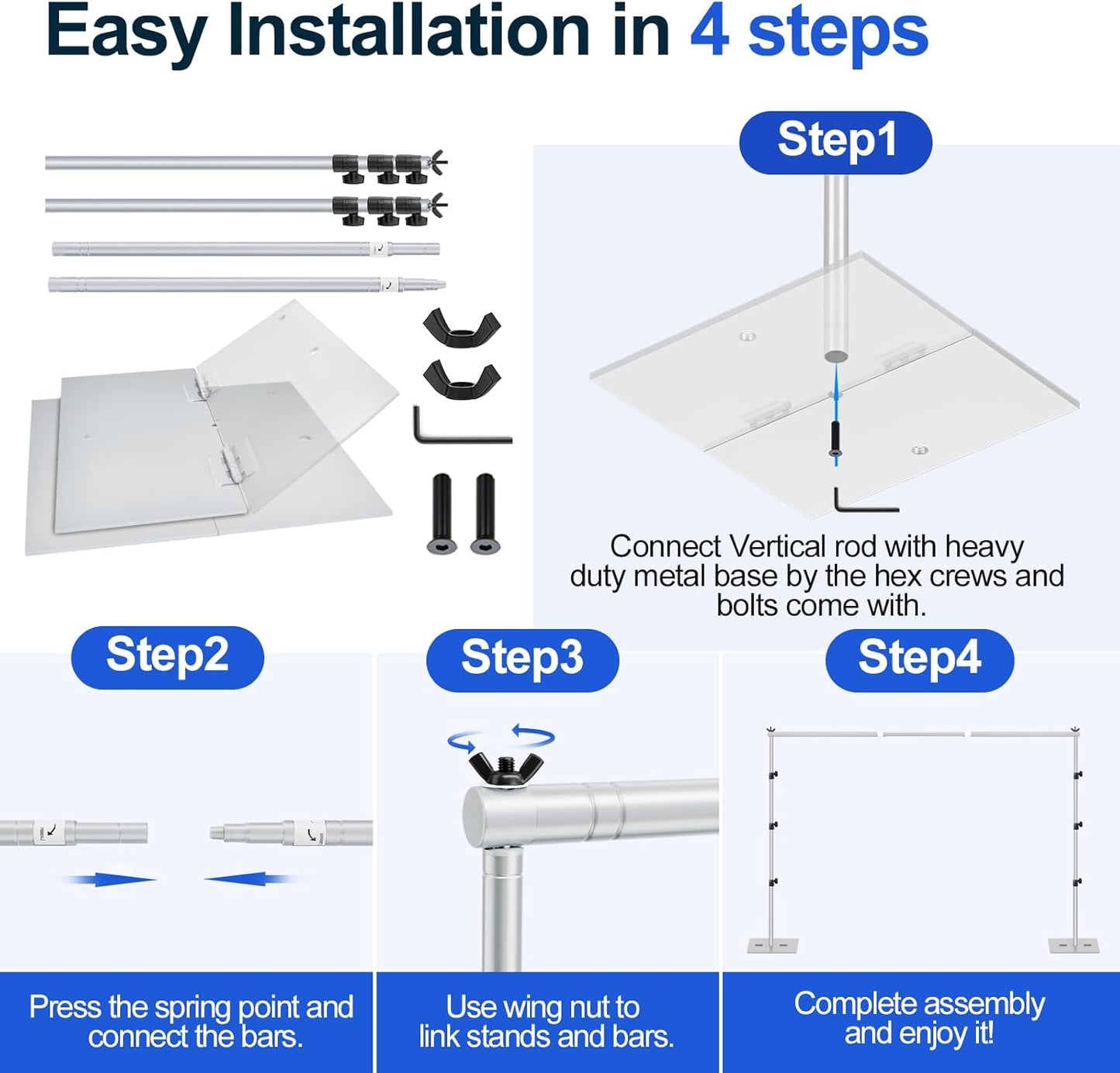 Easy Installation in 4 steps

Step1

Connect Vertical rod with heavy duty metal base by the hex crews and bolts come with.

Step2

Step3

Step4

Press the spring point and connect the bars.

Use wing nut to link stands and bars.

Complete assembly and enjoy it!