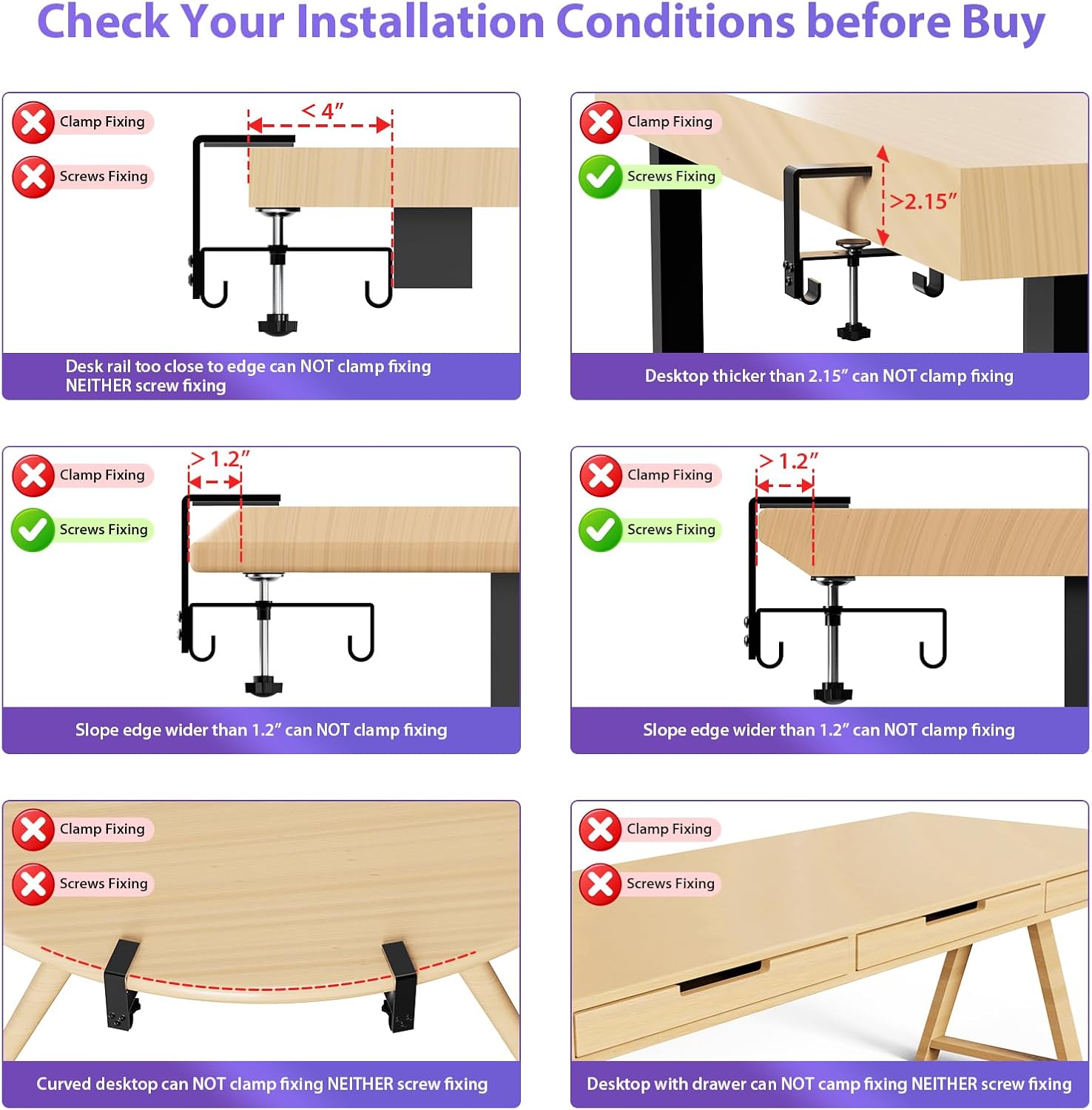 Check Your Installation Conditions before Buy

Clamp Fixing
Screws Fixing
< 4″
Desk rail too close to edge can NOT clamp fixing NEITHER screw fixing

Clamp Fixing
Screws Fixing
>2.15″
Desktop thicker than 2.15″ can NOT clamp fixing

Clamp Fixing
Screws Fixing
> 1.2″
Slope edge wider than 1.2″ can NOT clamp fixing

Clamp Fixing
Screws Fixing
> 1.2″
Slope edge wider than 1.2″ can NOT clamp fixing

Clamp Fixing
Screws Fixing
Curved desktop can NOT clamp fixing NEITHER screw fixing

Clamp Fixing
Screws Fixing
Desktop with drawer can NOT camp fixing NEITHER screw fixing