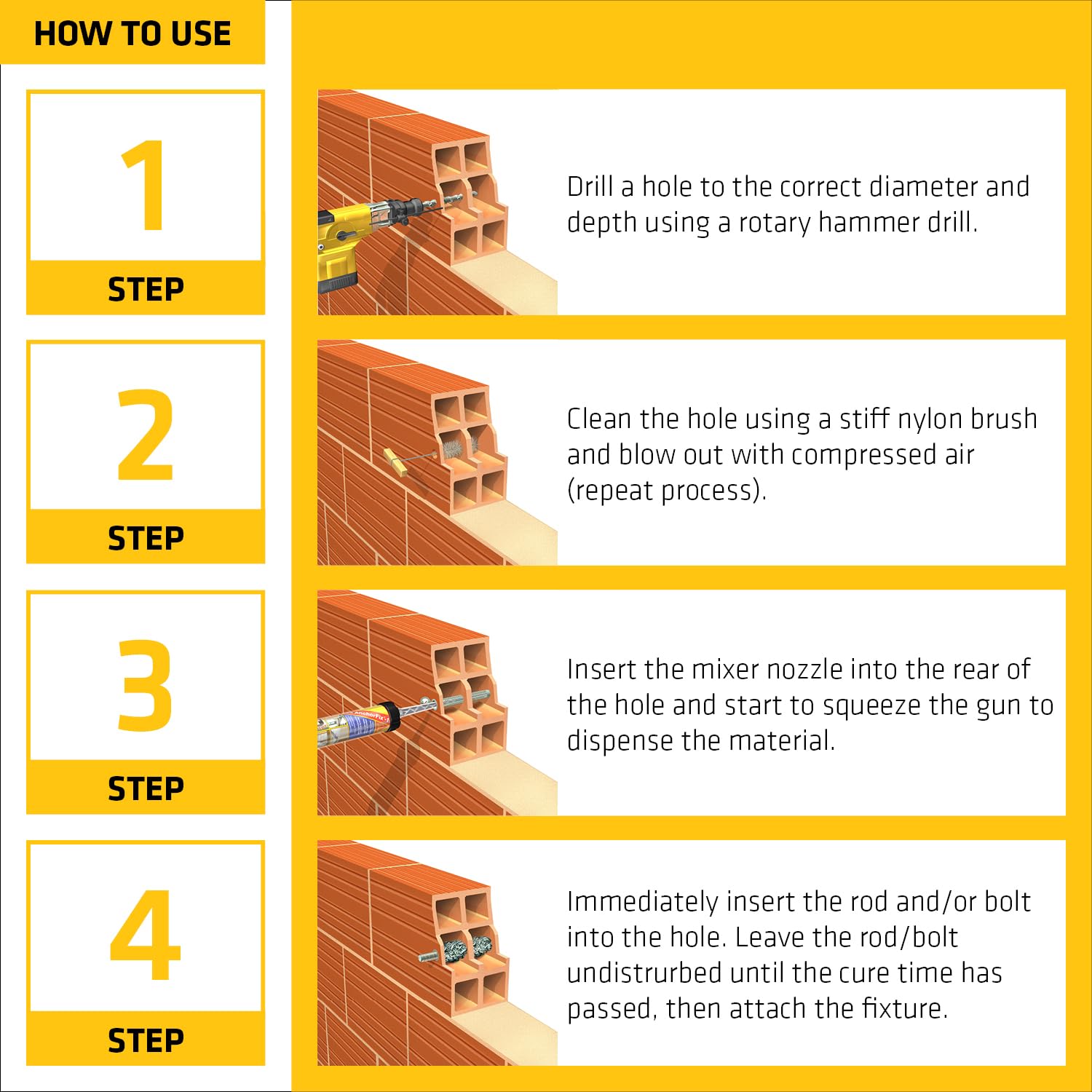 HOW TO USE

1

STEP

Drill a hole to the correct diameter and depth using a rotary hammer drill.

2

STEP

Clean the hole using a stiff nylon brush and blow out with compressed air (repeat process).

3

STEP

AnchorFix

Insert the mixer nozzle into the rear of the hole and start to squeeze the gun to dispense the material.

4

STEP

Immediately insert the rod and/or bolt into the hole. Leave the rod/bolt undistrurbed until the cure time has passed, then attach the fixture.