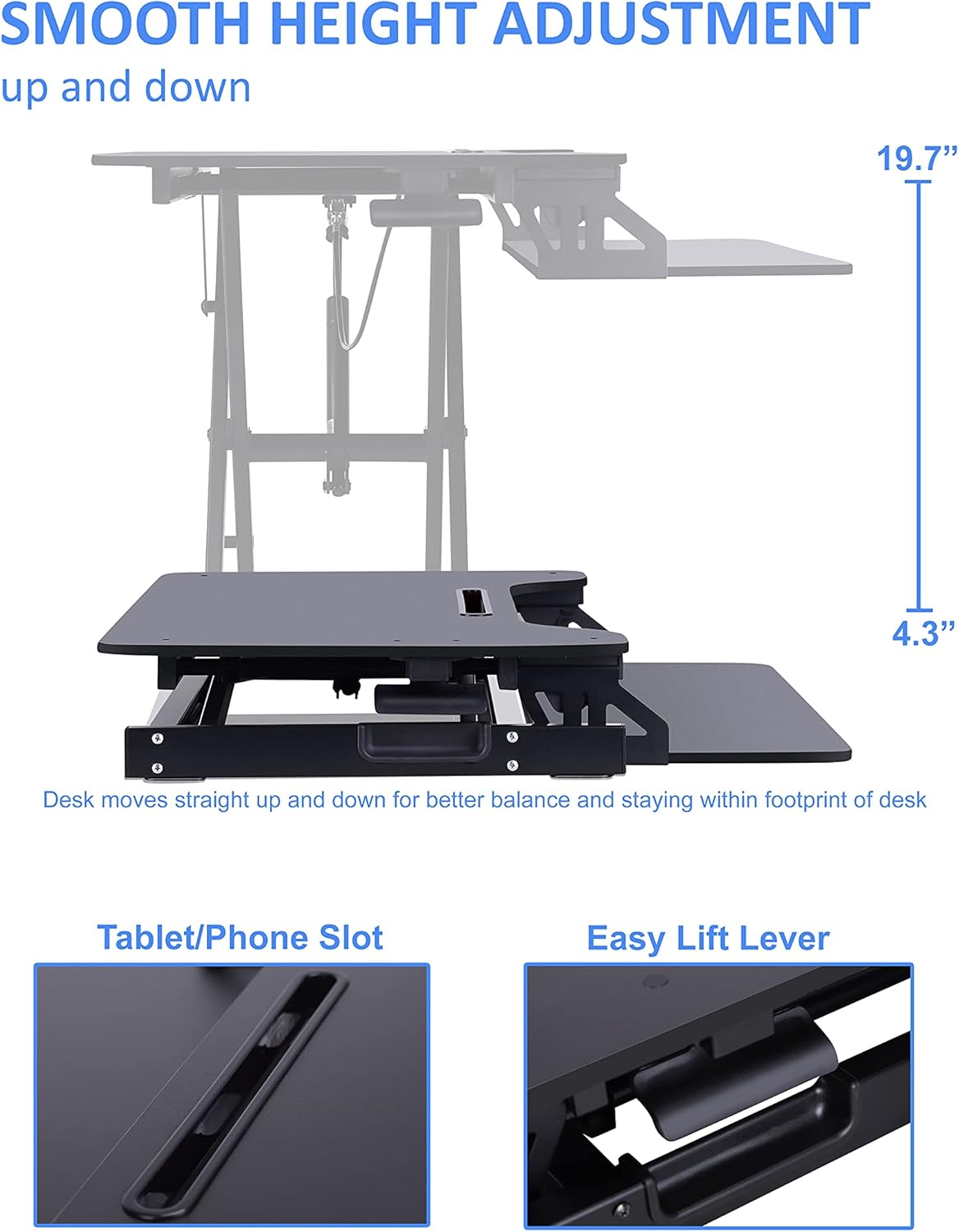 SMOOTH HEIGHT ADJUSTMENT
up and down

19.7”

4.3”

Desk moves straight up and down for better balance and staying within footprint of desk

Tablet/Phone Slot

Easy Lift Lever