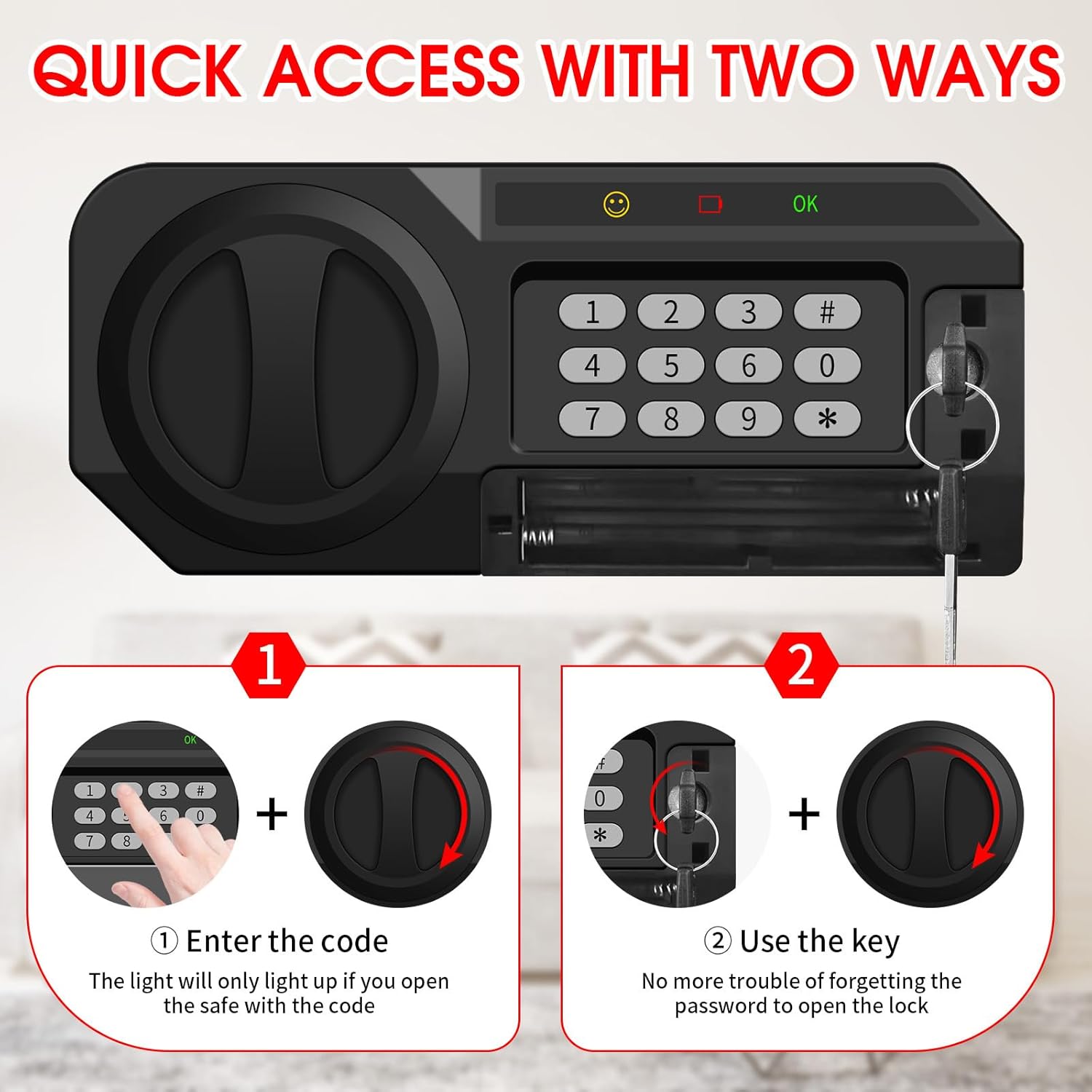 QUICK ACCESS WITH TWO WAYS

OK

1 2 3 #
4 5 6 0
7 8 9 *

1

OK

1 3 #
4 6 0
7 8

+

① Enter the code

The light will only light up if you open the safe with the code

2

0
*

+

② Use the key

No more trouble of forgetting the password to open the lock