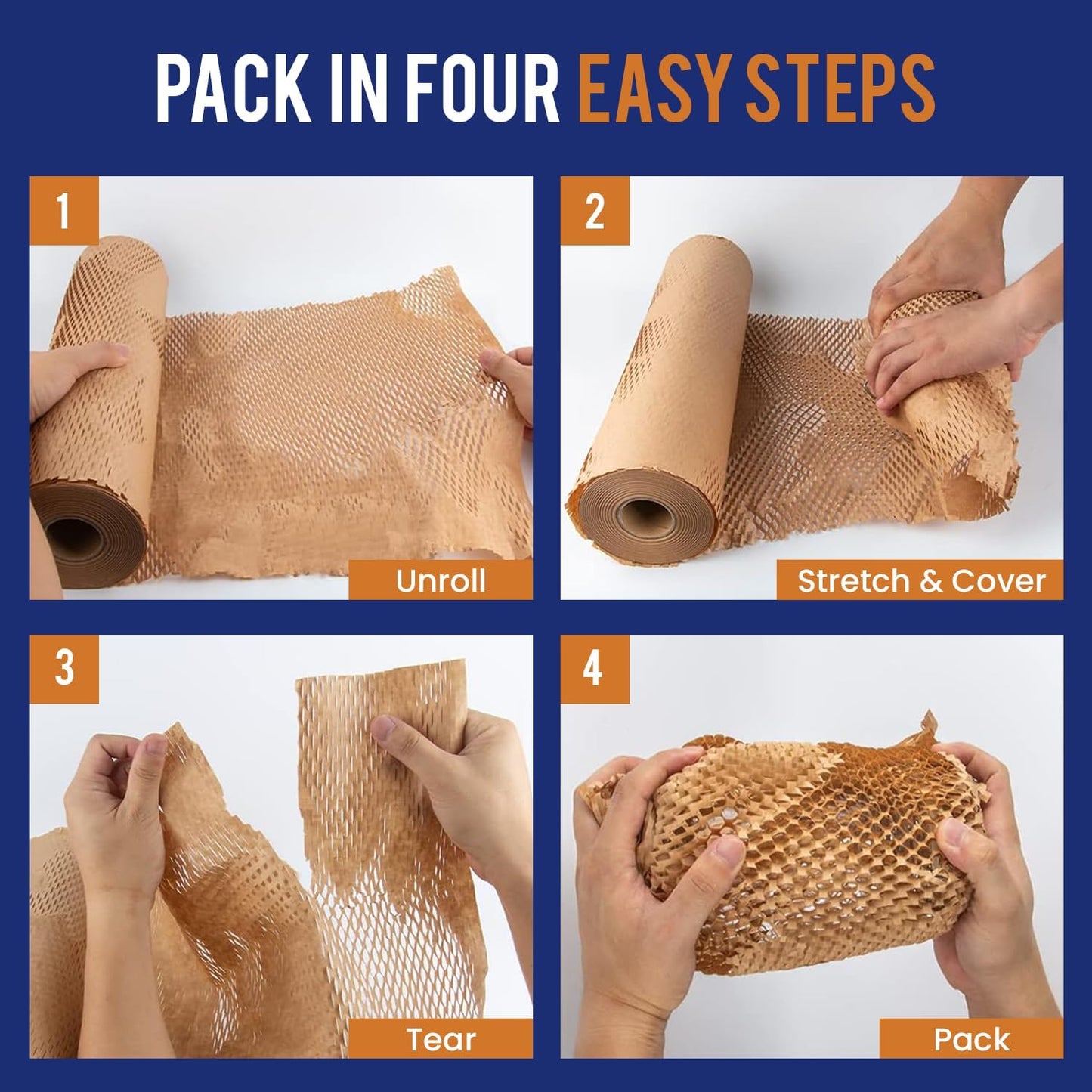 PACK IN FOUR EASY STEPS

1

Unroll

2

Stretch & Cover

3

Tear

4

Pack