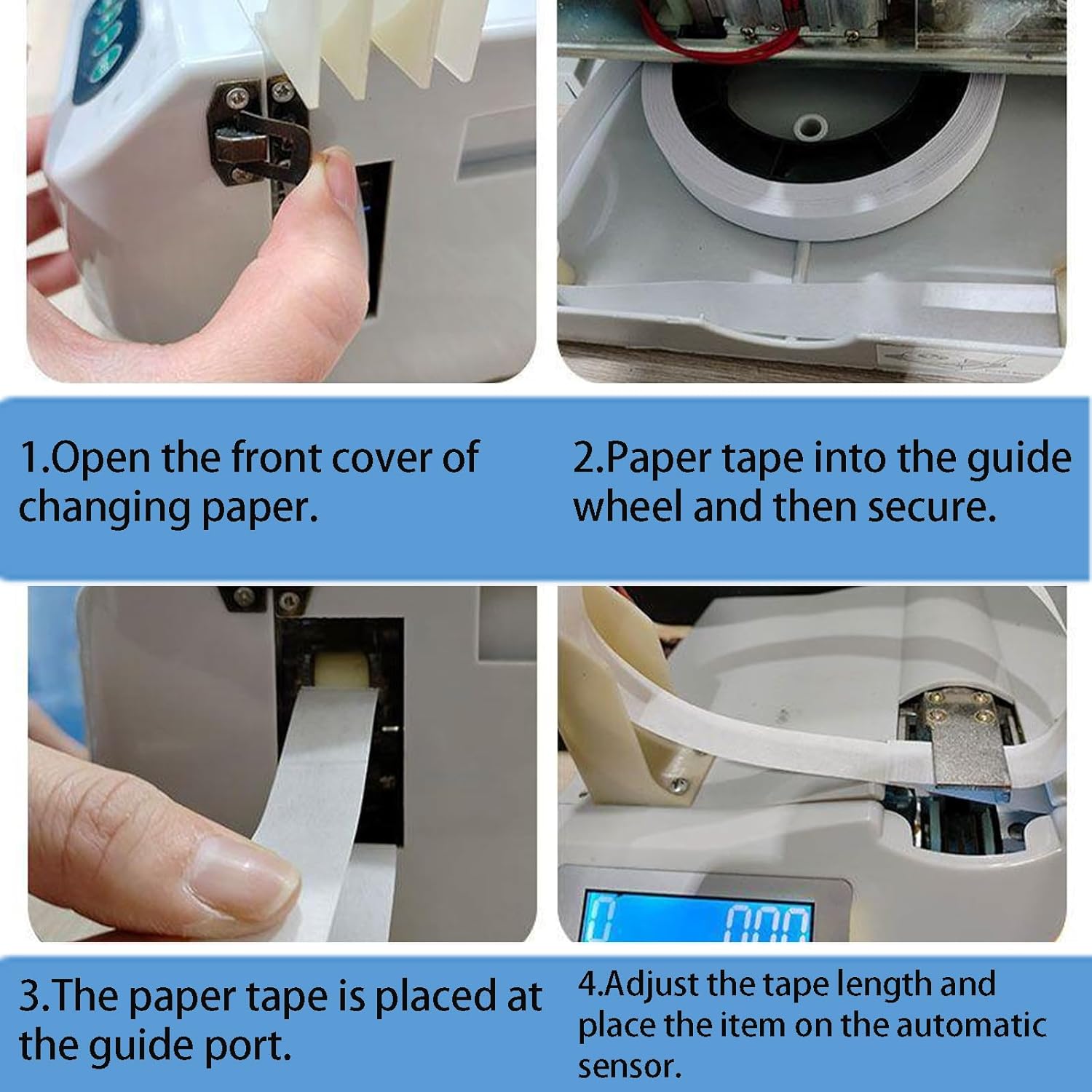 1.Open the front cover of changing paper.

2.Paper tape into the guide wheel and then secure.

0 000

3.The paper tape is placed at the guide port.

4.Adjust the tape length and place the item on the automatic sensor.