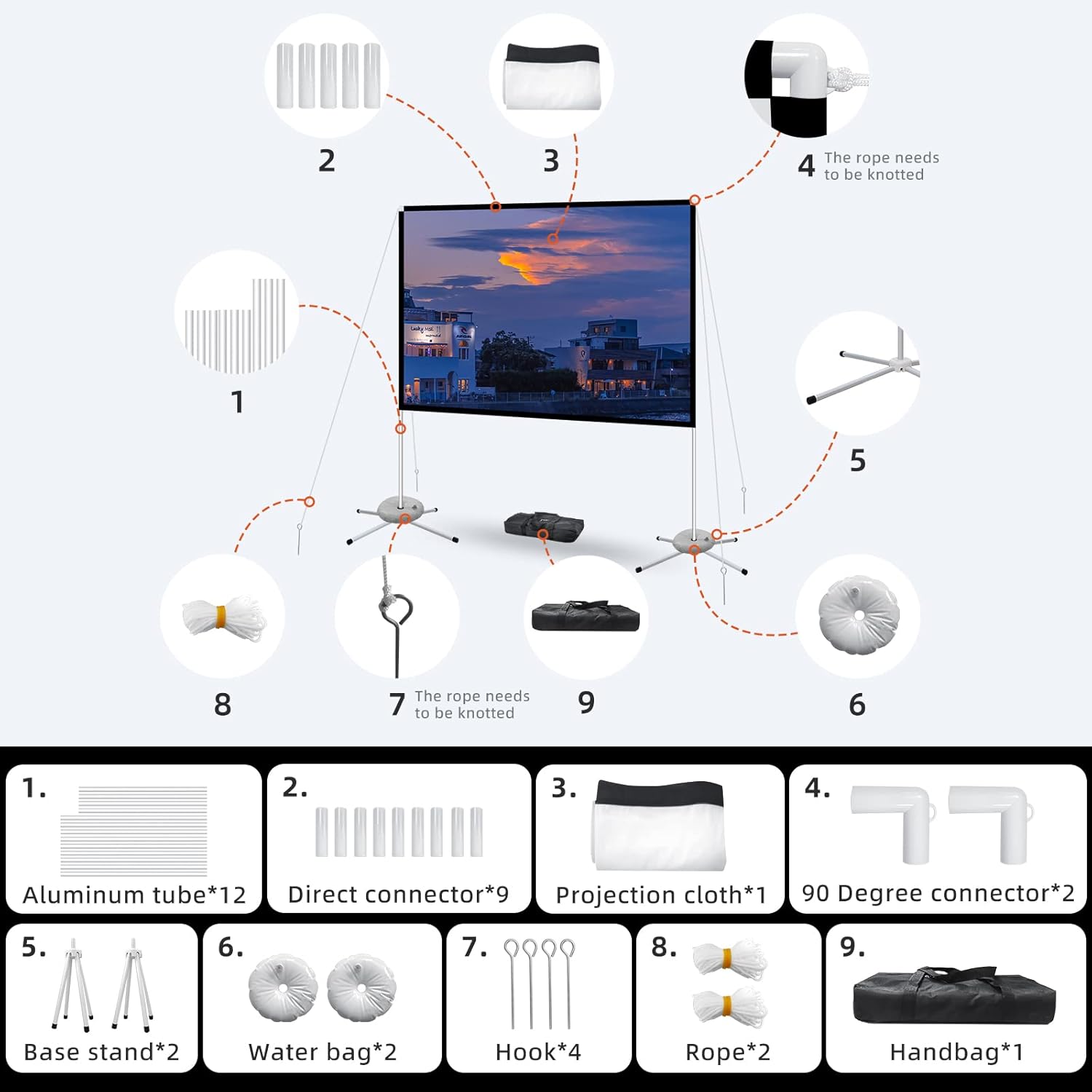 2

3

4 The rope needs to be knotted

1

5

8

7 The rope needs to be knotted

9

6

1. Aluminum tube*12

2. Direct connector*9

3. Projection cloth*1

4. 90 Degree connector*2

5. Base stand*2

6. Water bag*2

7. Hook*4

8. Rope*2

9. Handbag*1