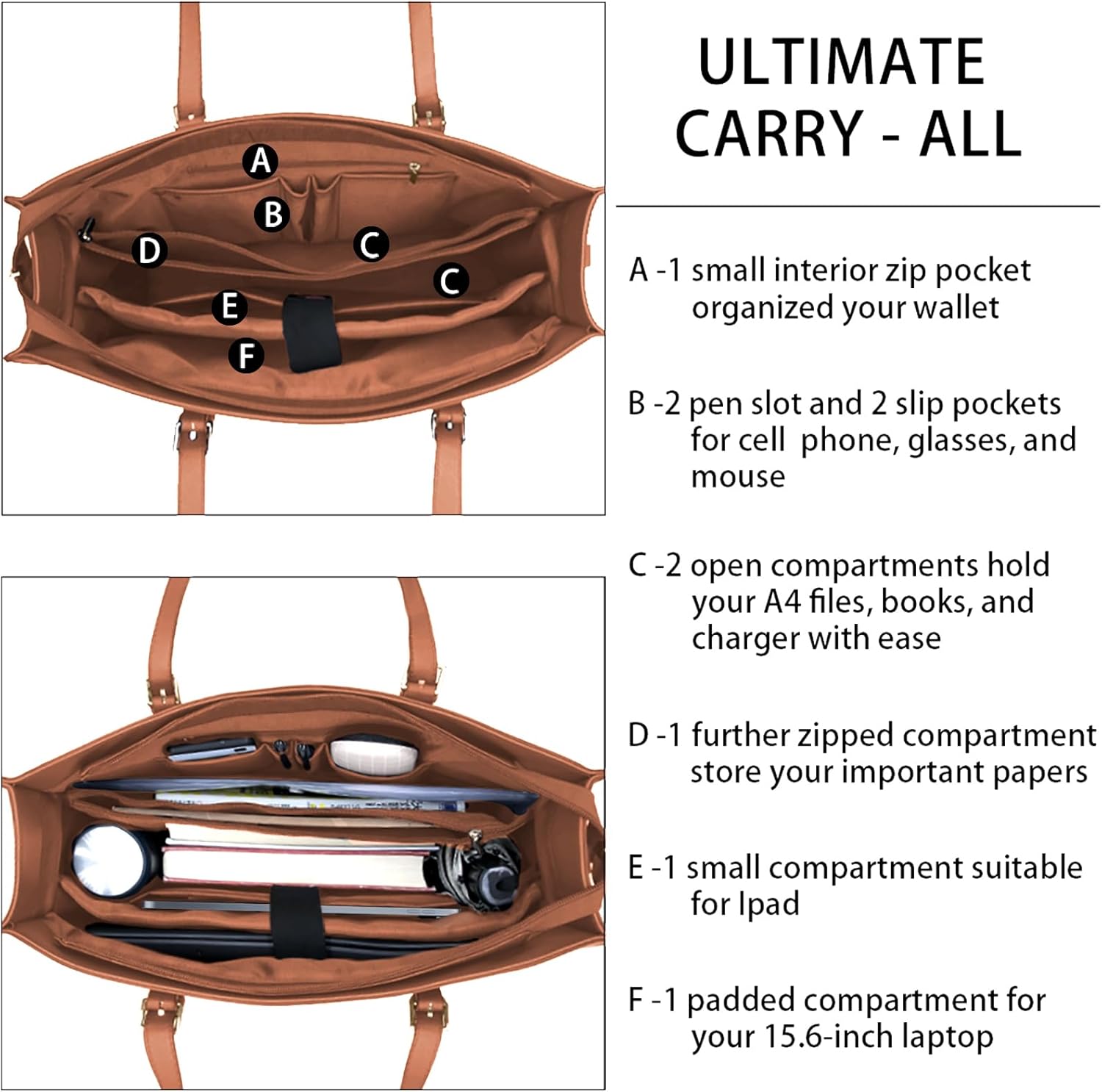 A
B
D
C
C
E
F

ULTIMATE CARRY - ALL

A -1 small interior zip pocket organized your wallet

B -2 pen slot and 2 slip pockets for cell phone, glasses, and mouse

C -2 open compartments hold your A4 files, books, and charger with ease

D -1 further zipped compartment store your important papers

E -1 small compartment suitable for Ipad

F -1 padded compartment for your 15.6-inch laptop