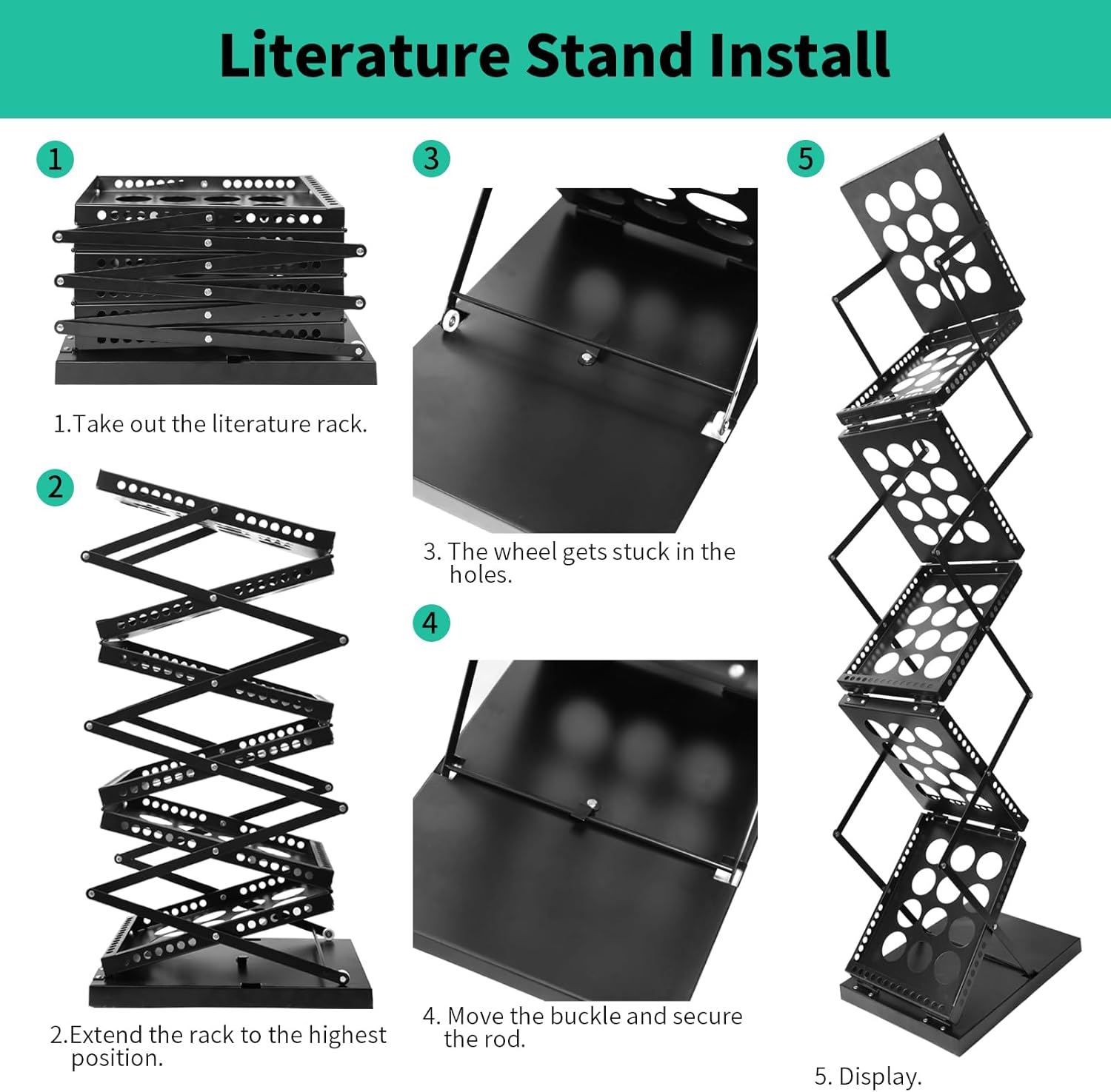 Literature Stand Install

1

1.Take out the literature rack.

2

2.Extend the rack to the highest position.

3

3. The wheel gets stuck in the holes.

4

4. Move the buckle and secure the rod.

5

5. Display.