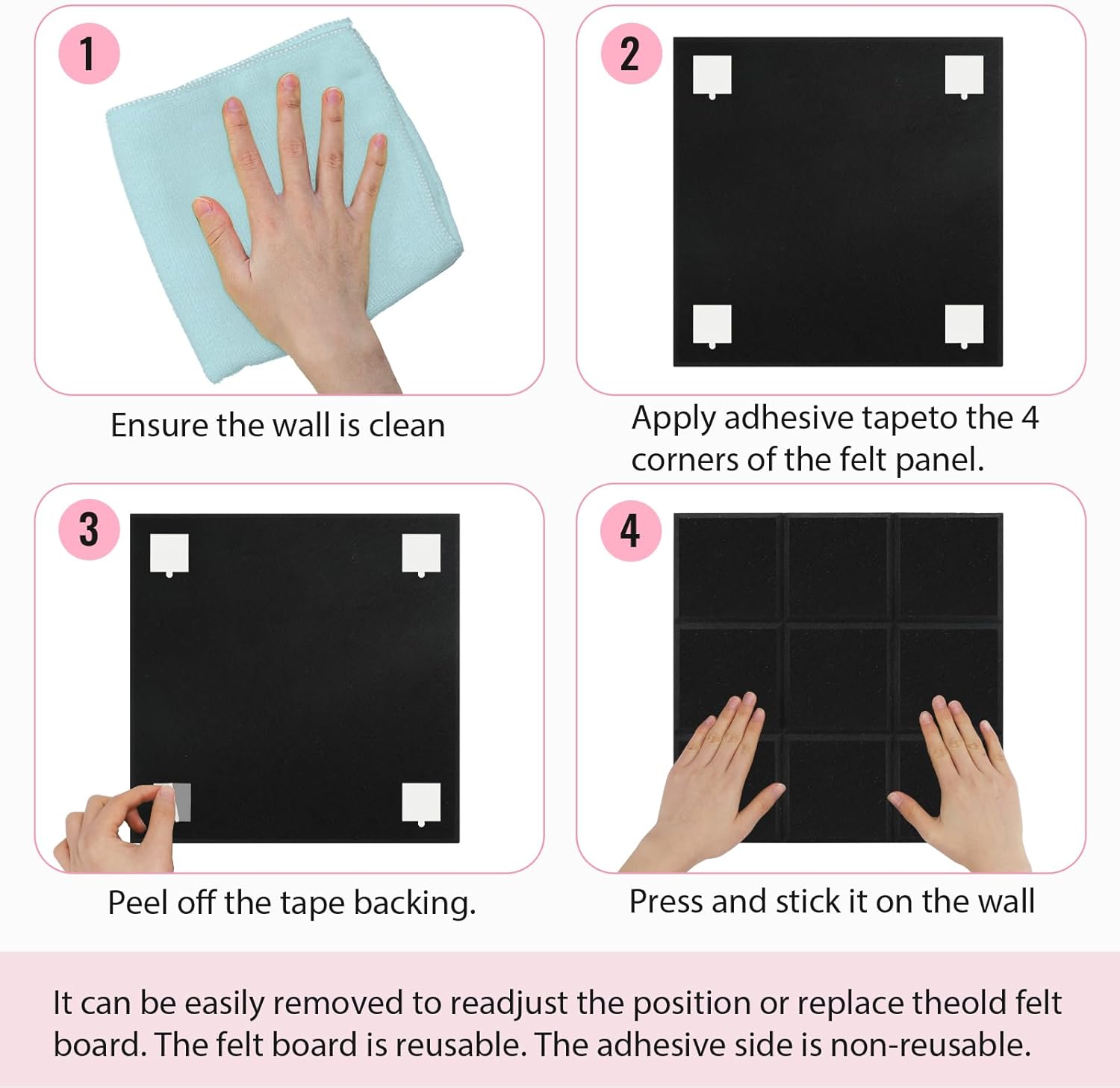 1

Ensure the wall is clean

2

Apply adhesive tapeto the 4 corners of the felt panel.

3

Peel off the tape backing.

4

Press and stick it on the wall

It can be easily removed to readjust the position or replace theold felt board. The felt board is reusable. The adhesive side is non-reusable.