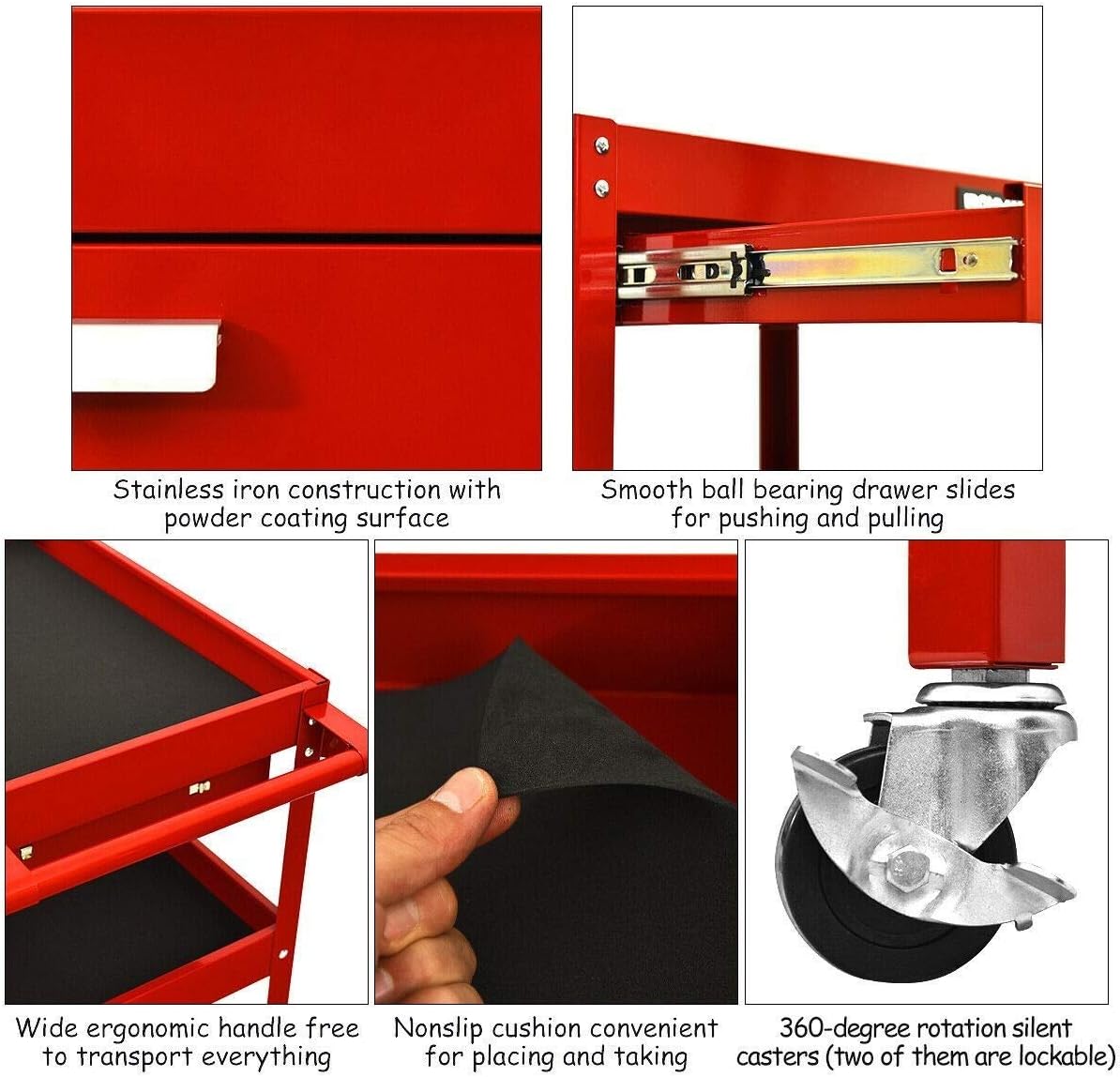 Stainless iron construction with powder coating surface

Smooth ball bearing drawer slides for pushing and pulling

Wide ergonomic handle free to transport everything

Nonslip cushion convenient for placing and taking

360-degree rotation silent casters (two of them are lockable)