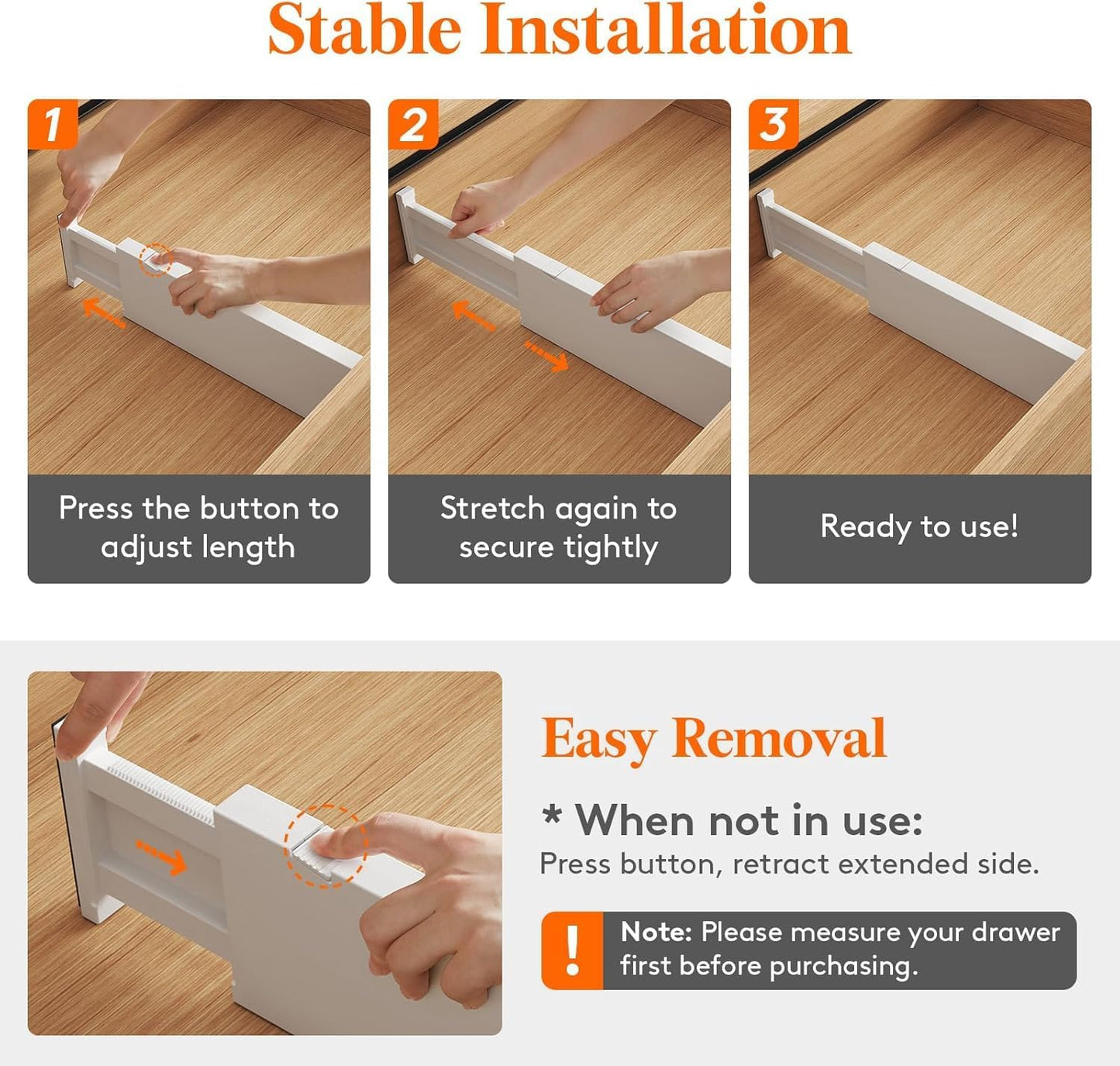 Stable Installation

1

Press the button to adjust length

2

Stretch again to secure tightly

3

Ready to use!

Easy Removal

* When not in use:

Press button, retract extended side.

!

Note: Please measure your drawer first before purchasing.