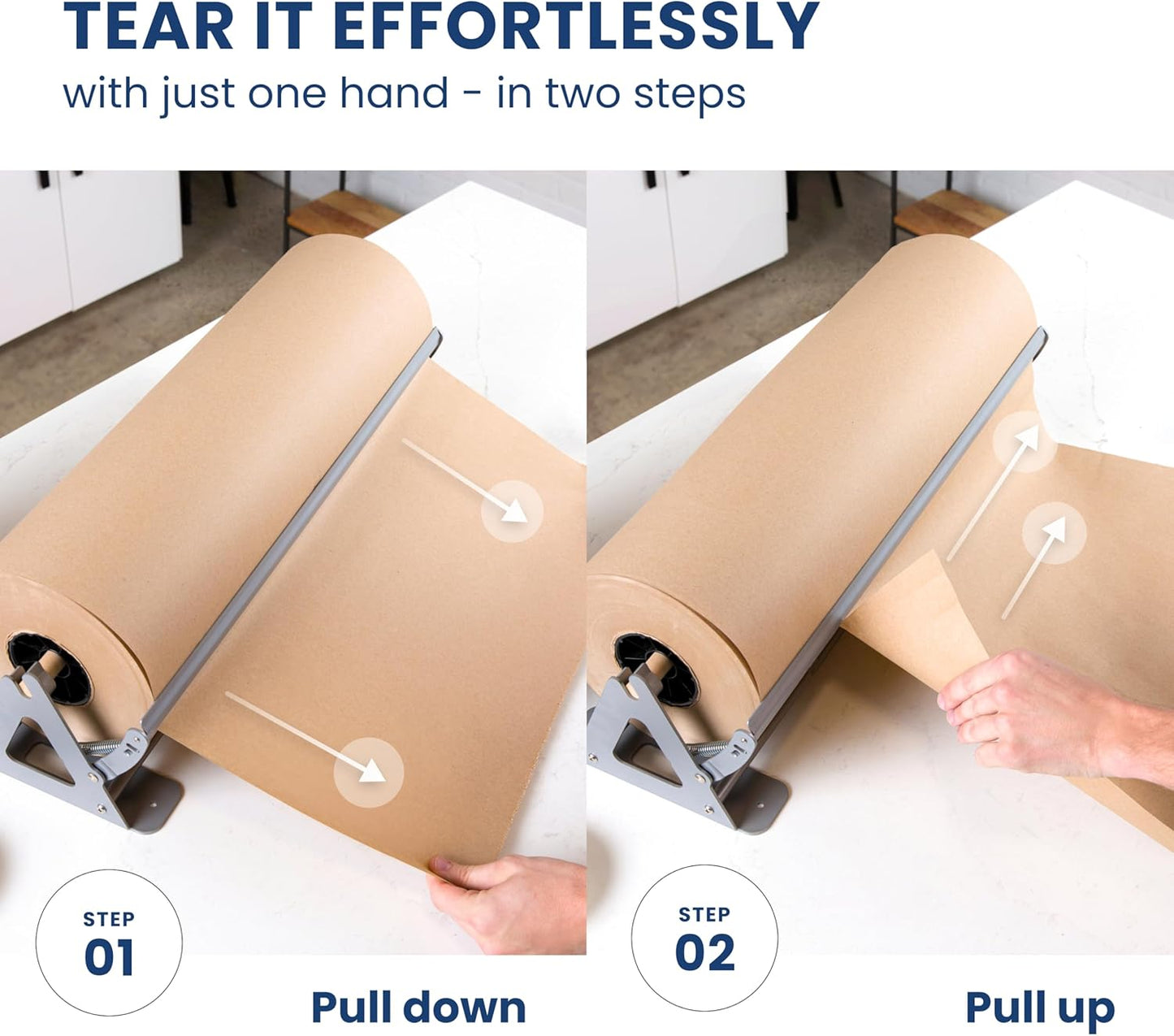 TEAR IT EFFORTLESSLY
with just one hand - in two steps

STEP
01

Pull down

STEP
02

Pull up