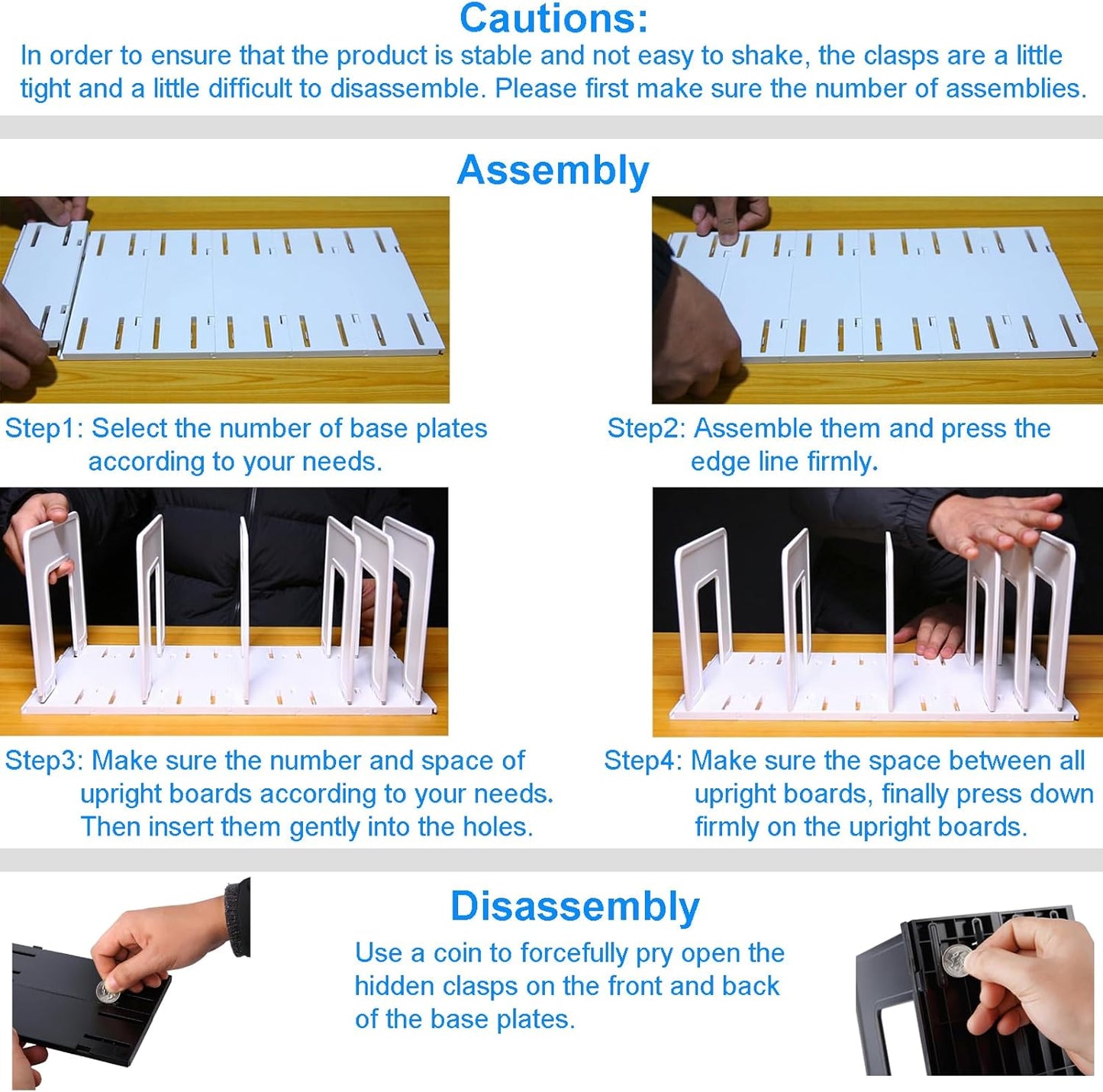 Cautions:
In order to ensure that the product is stable and not easy to shake, the clasps are a little tight and a little difficult to disassemble. Please first make sure the number of assemblies.

Assembly

Step1: Select the number of base plates according to your needs.

Step2: Assemble them and press the edge line firmly.

Step3: Make sure the number and space of upright boards according to your needs. Then insert them gently into the holes.

Step4: Make sure the space between all upright boards, finally press down firmly on the upright boards.

Disassembly
Use a coin to forcefully pry open the hidden clasps on the front and back of the base plates.