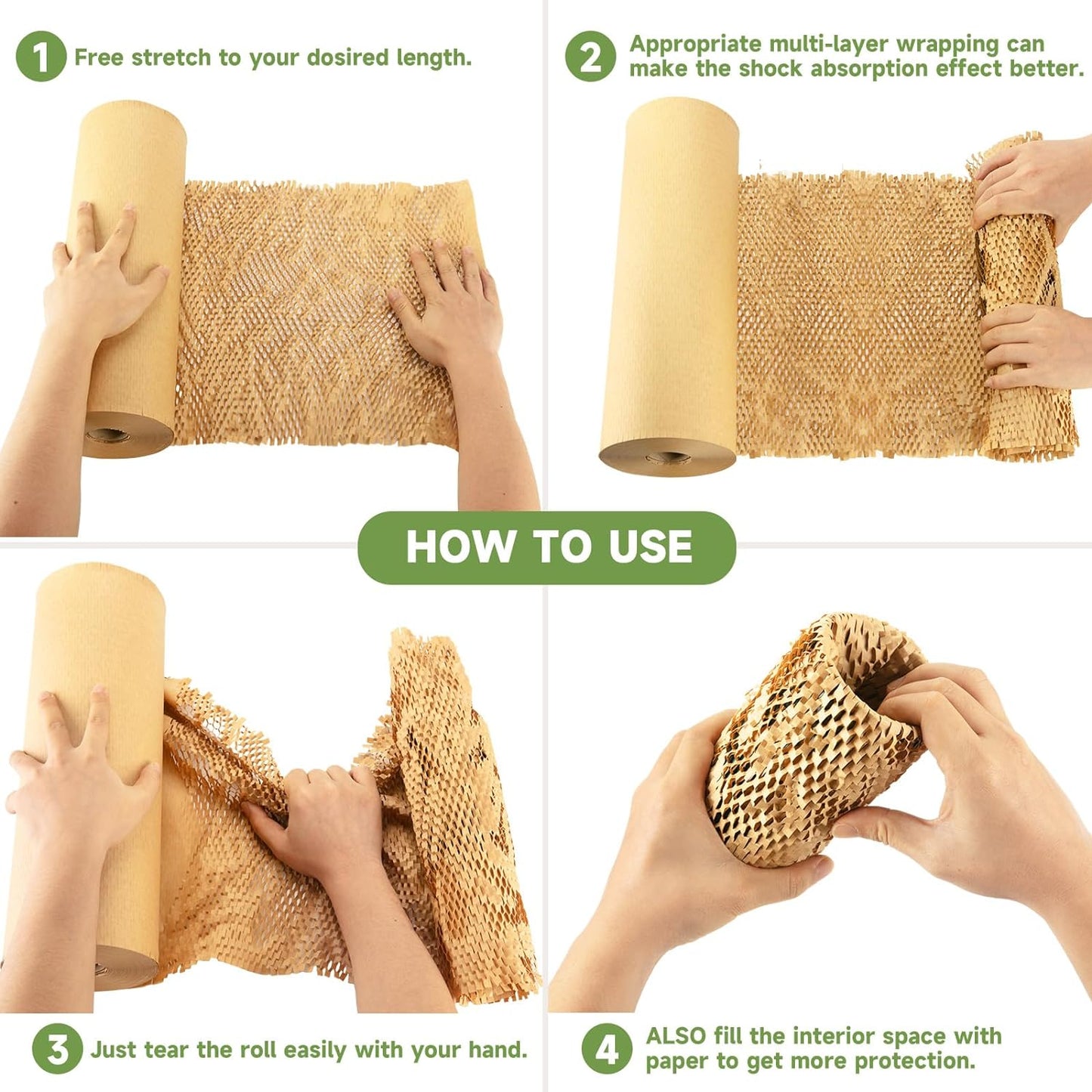 1 Free stretch to your dosired length.

2 Appropriate multi-layer wrapping can make the shock absorption effect better.

HOW TO USE

3 Just tear the roll easily with your hand.

4 ALSO fill the interior space with paper to get more protection.