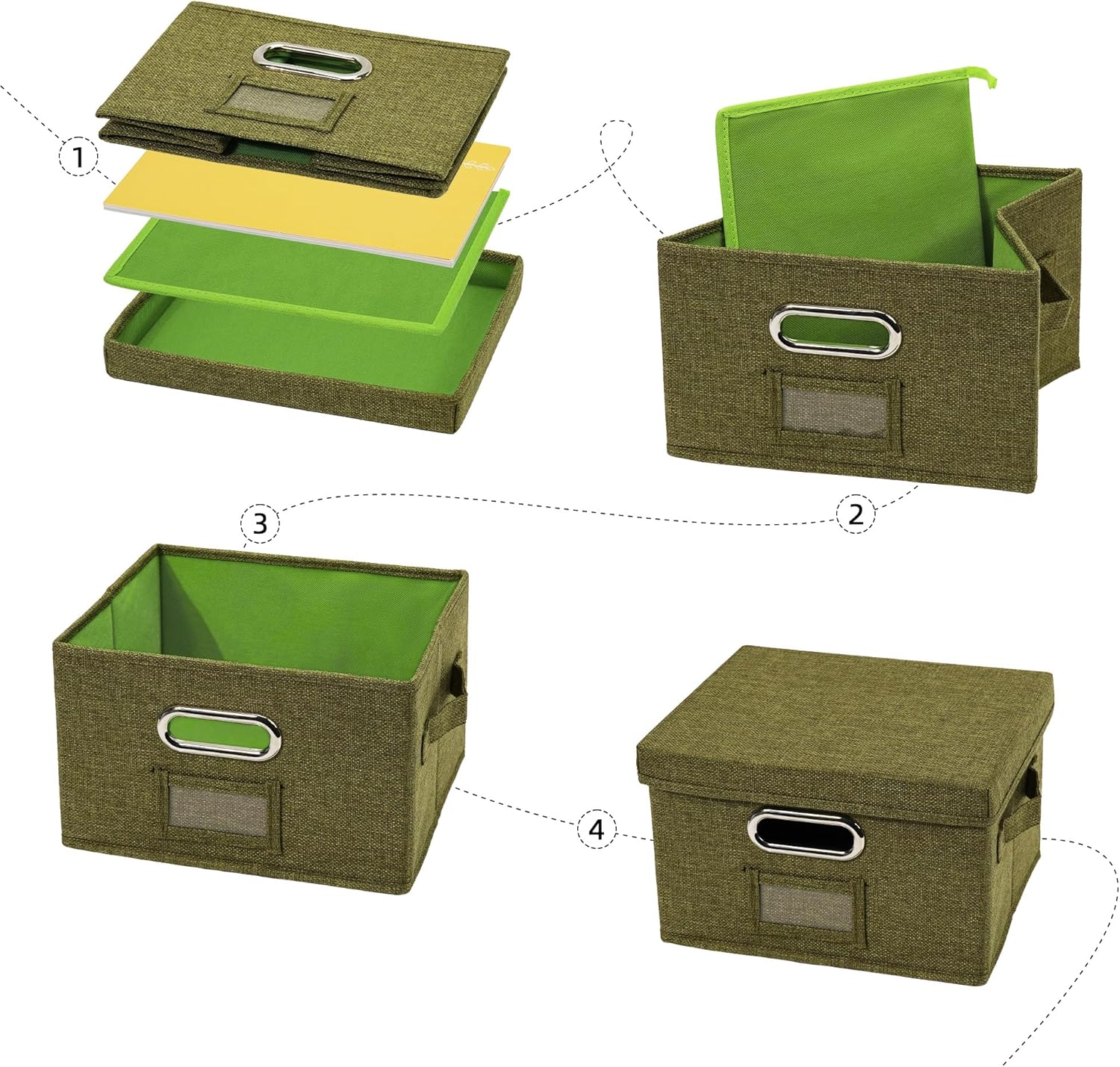 1

2

3

4