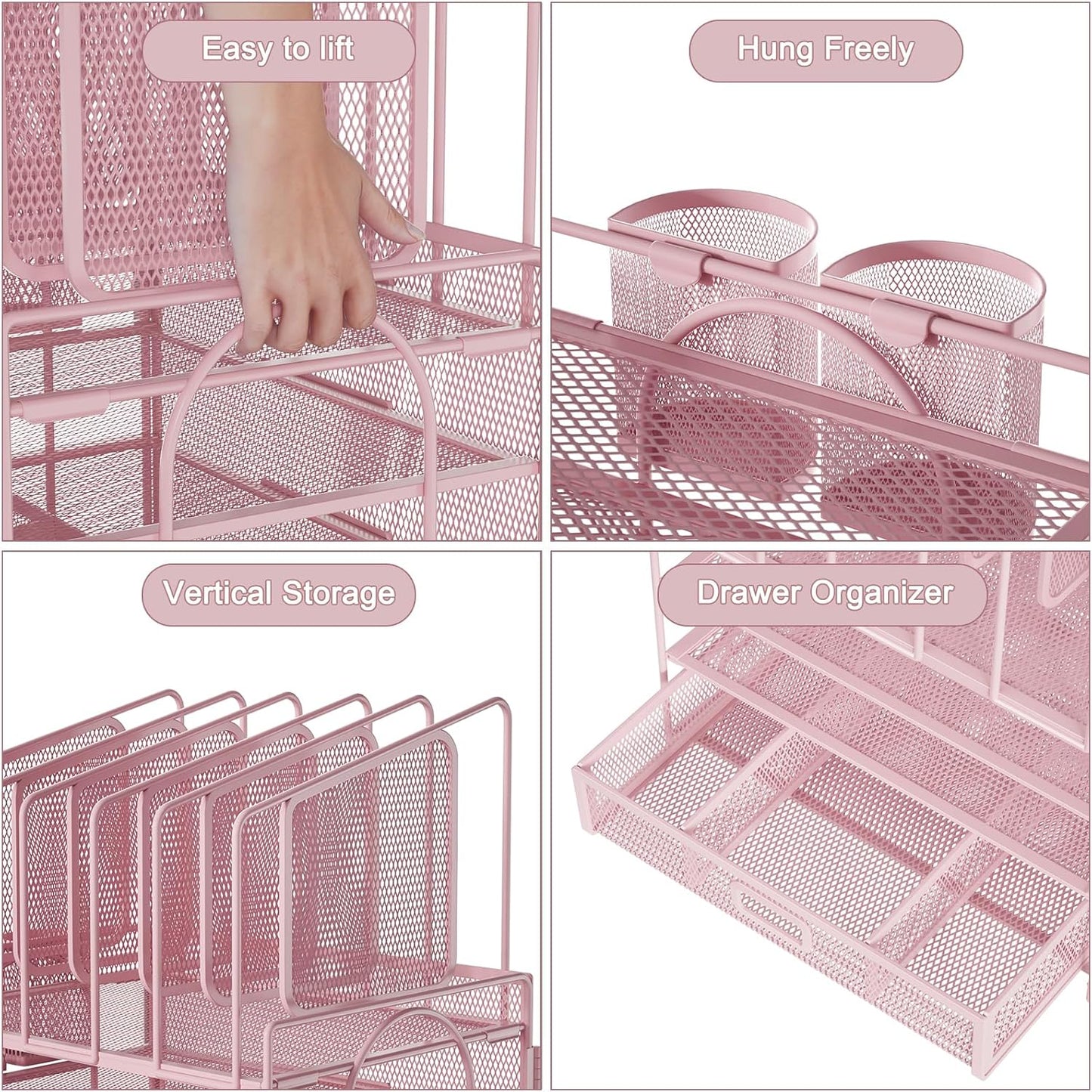 Easy to lift

Hung Freely

Vertical Storage

Drawer Organizer