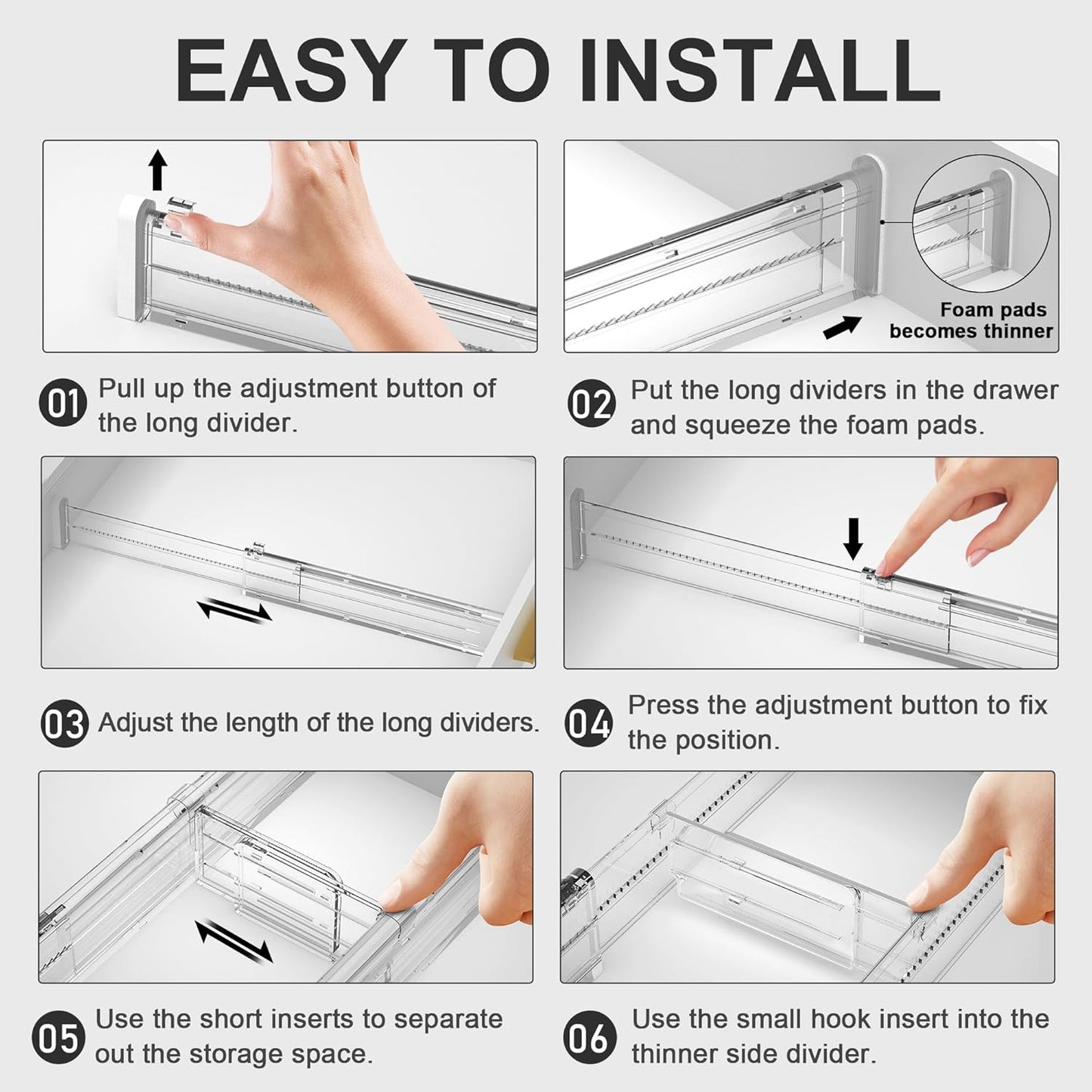 EASY TO INSTALL

Foam pads becomes thinner

01 Pull up the adjustment button of the long divider.

02 Put the long dividers in the drawer and squeeze the foam pads.

03 Adjust the length of the long dividers.

04 Press the adjustment button to fix the position.

05 Use the short inserts to separate out the storage space.

06 Use the small hook insert into the thinner side divider.