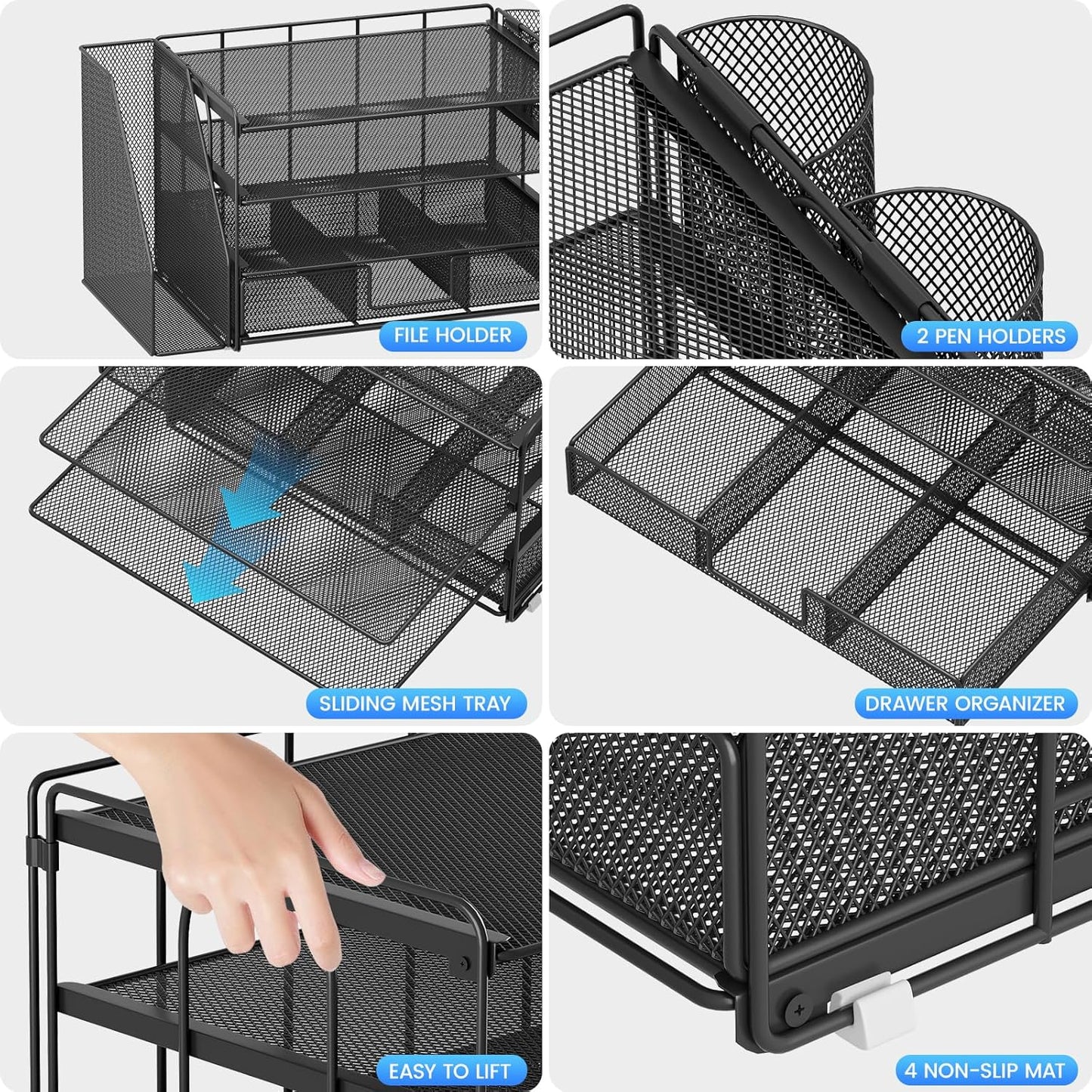 FILE HOLDER

2 PEN HOLDERS

SLIDING MESH TRAY

DRAWER ORGANIZER

EASY TO LIFT

4 NON-SLIP MAT