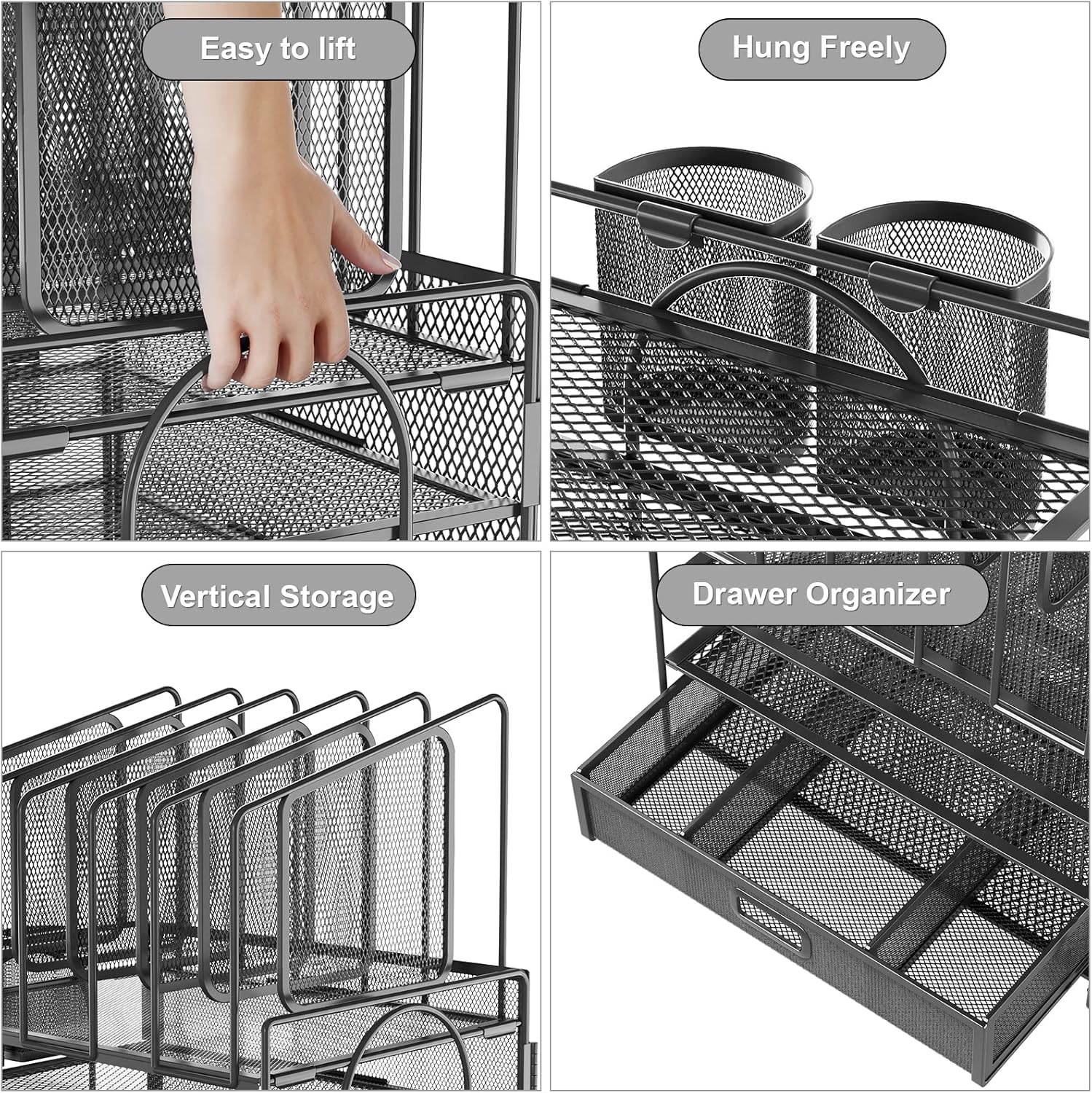 Easy to lift

Hung Freely

Vertical Storage

Drawer Organizer